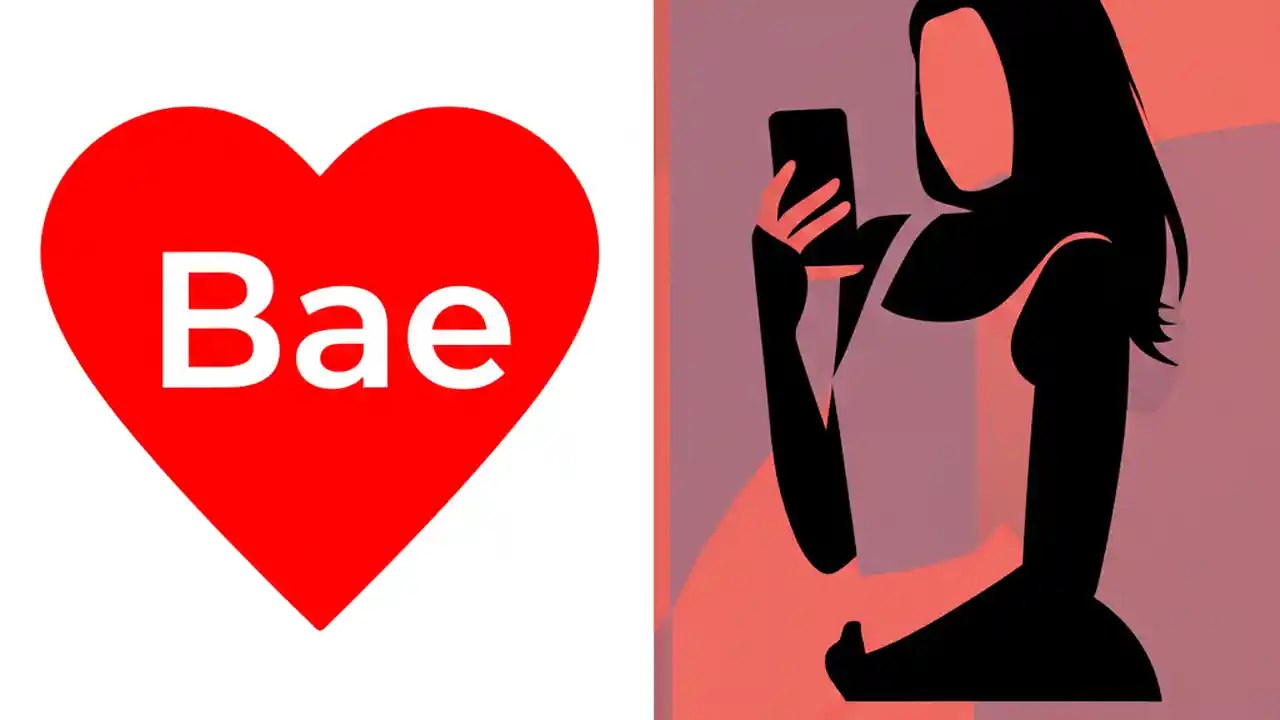 Bae