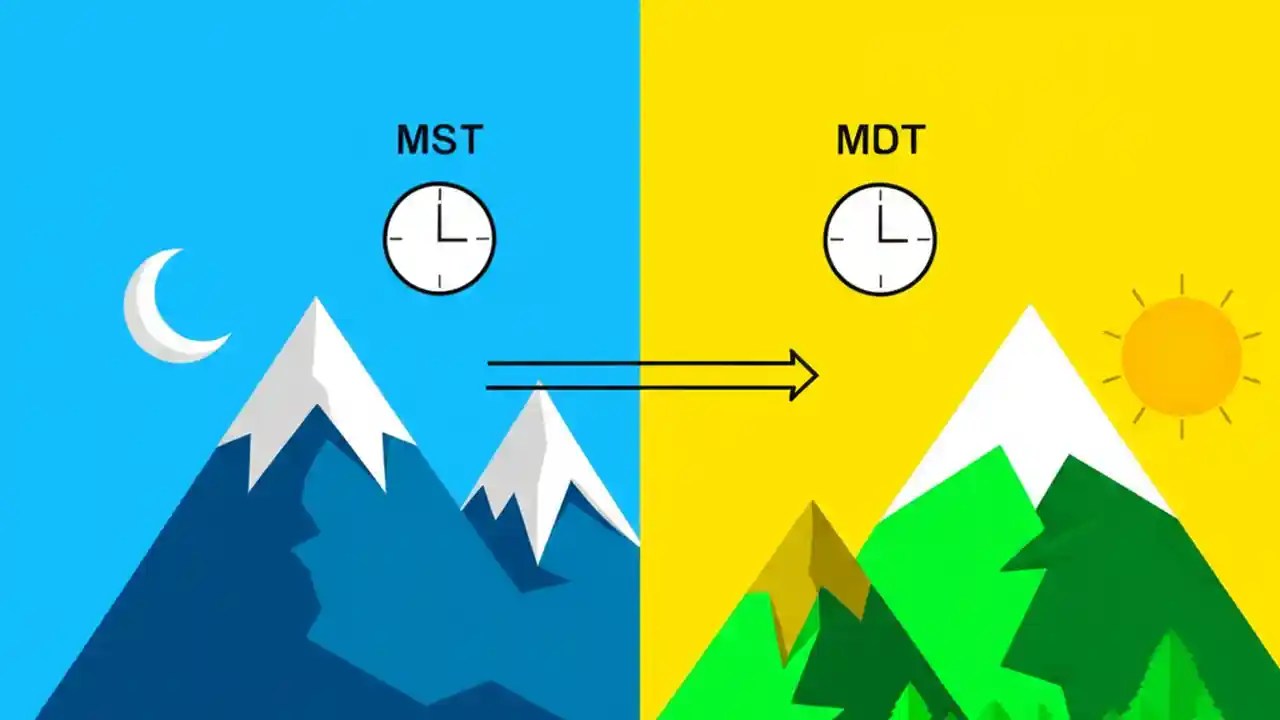 MST

MDT