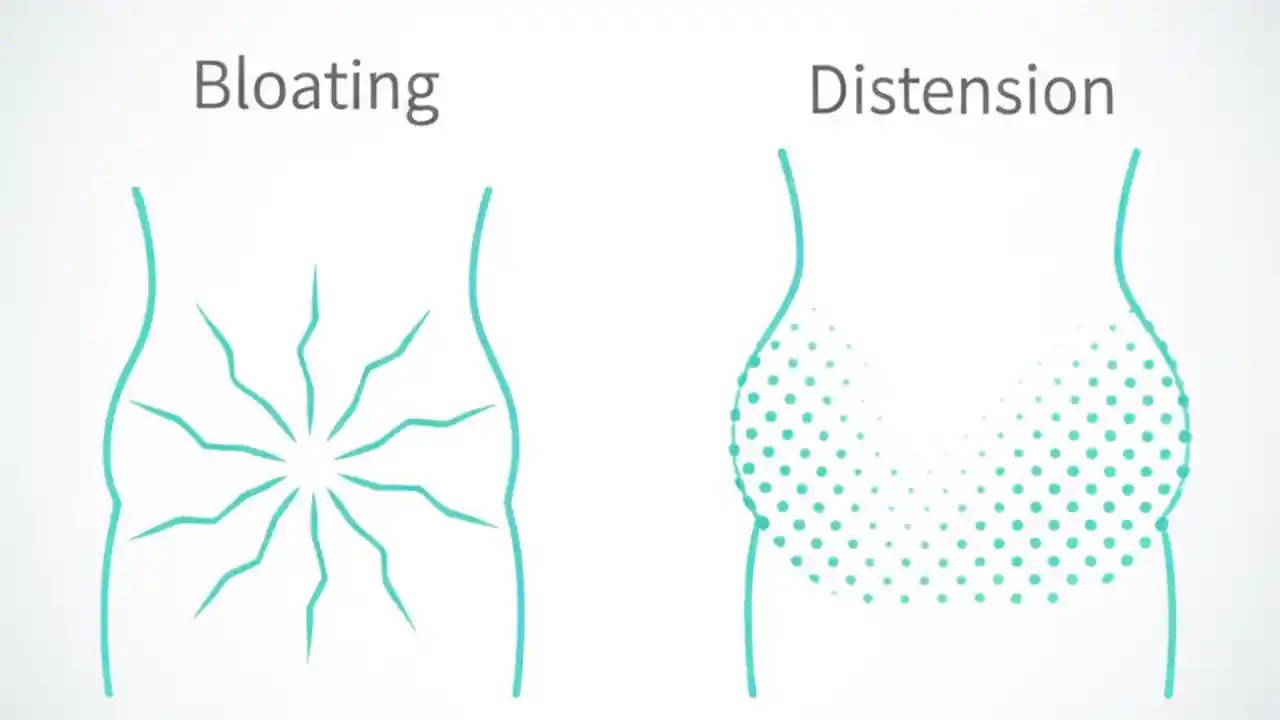 Bloating

Distension