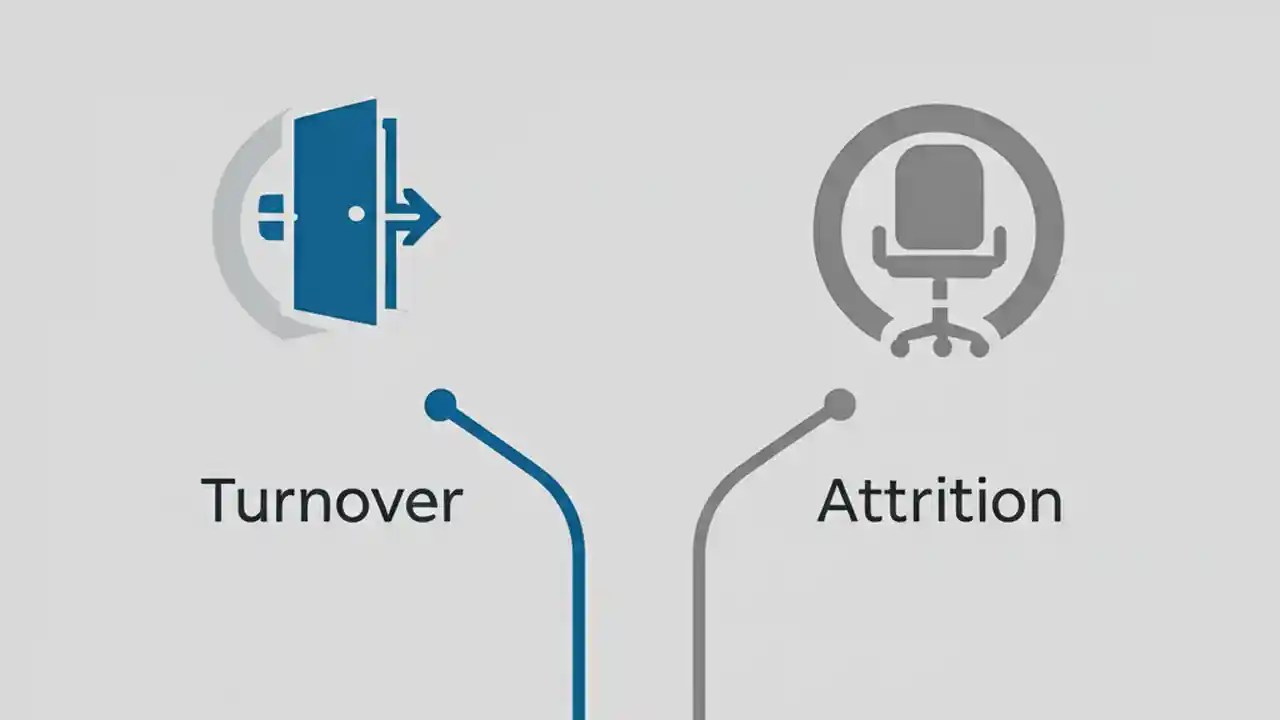 Turnover

Attrition