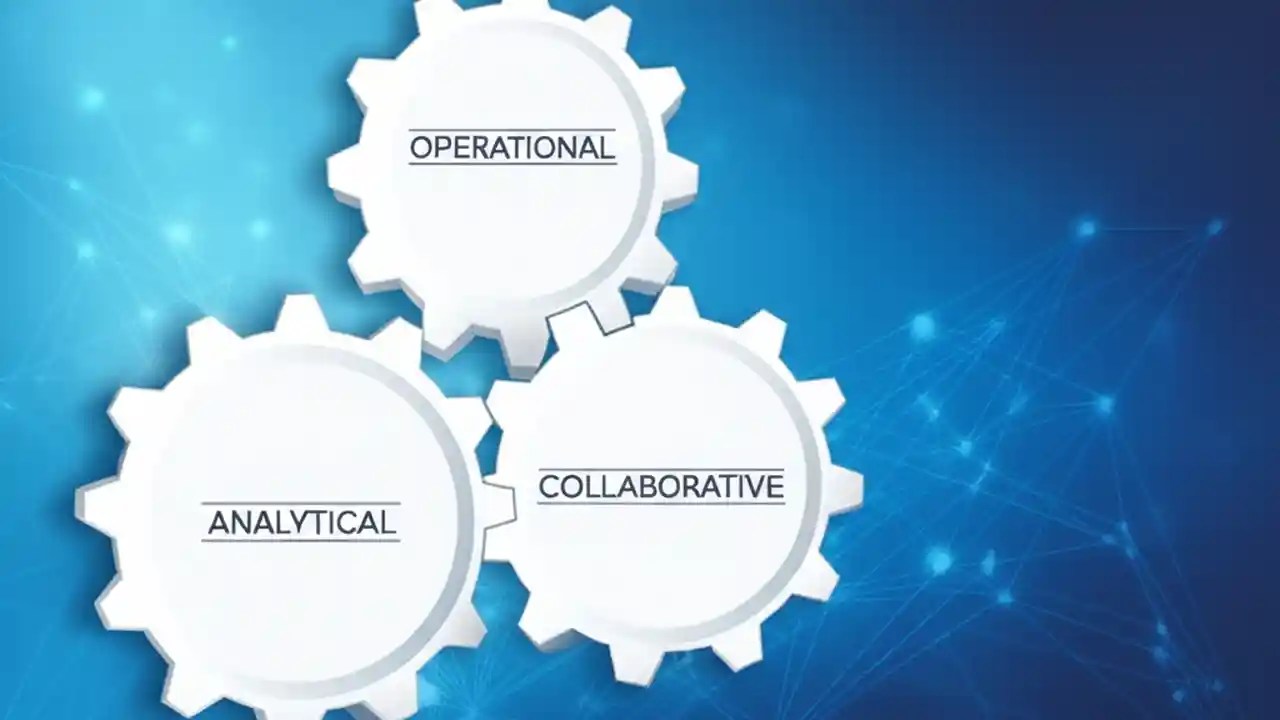 OPERATIONAL

ANALYTICAL

COLLABORATIVE