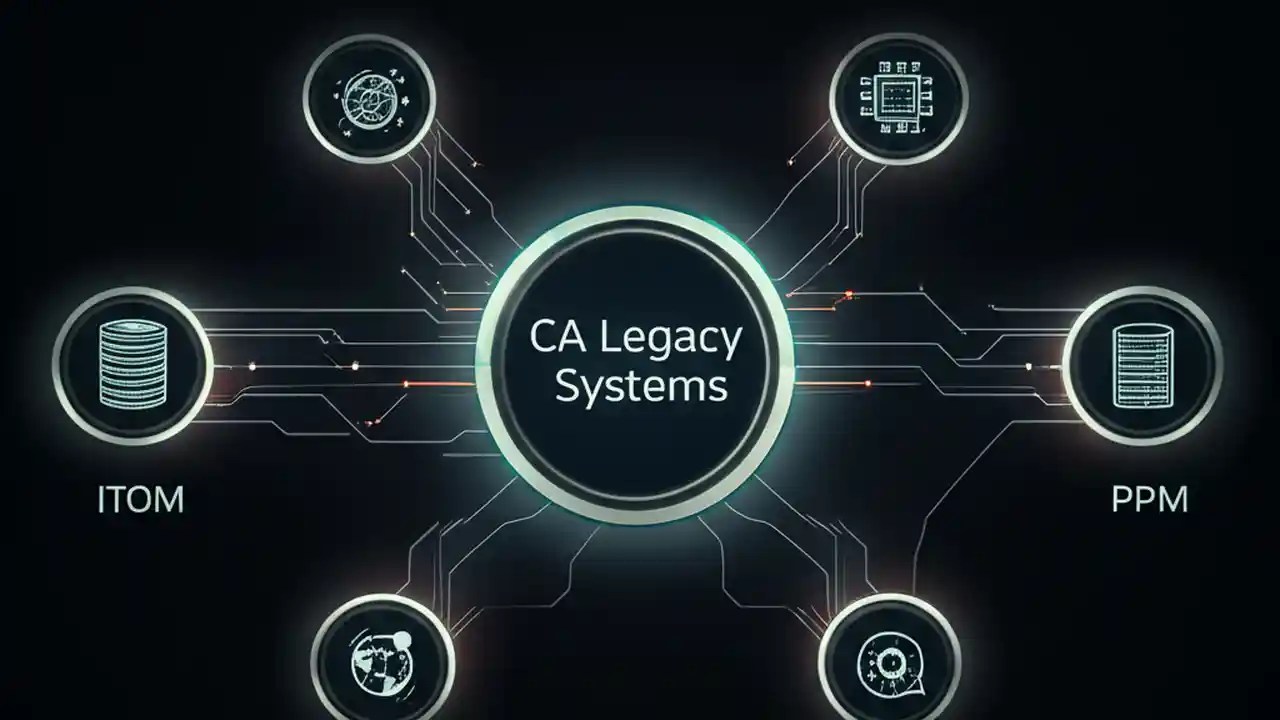 CA Legacy Systems

ITOM

PPM