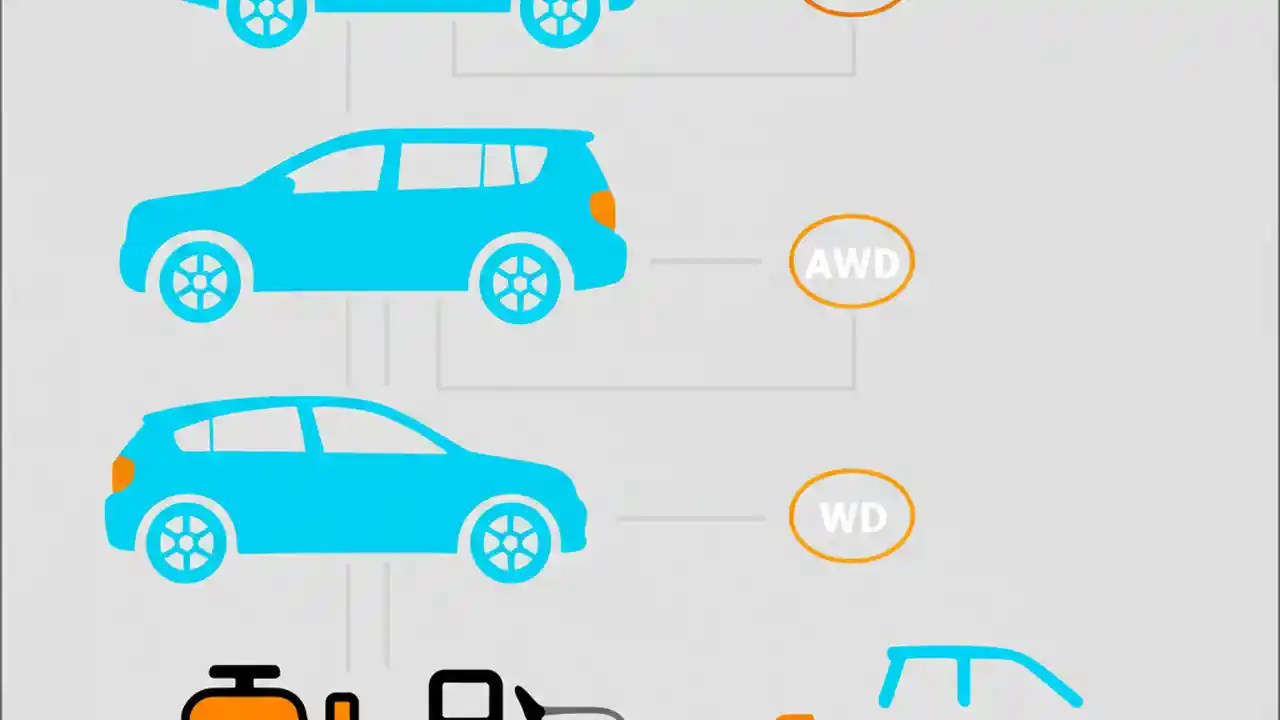 AWD

WD