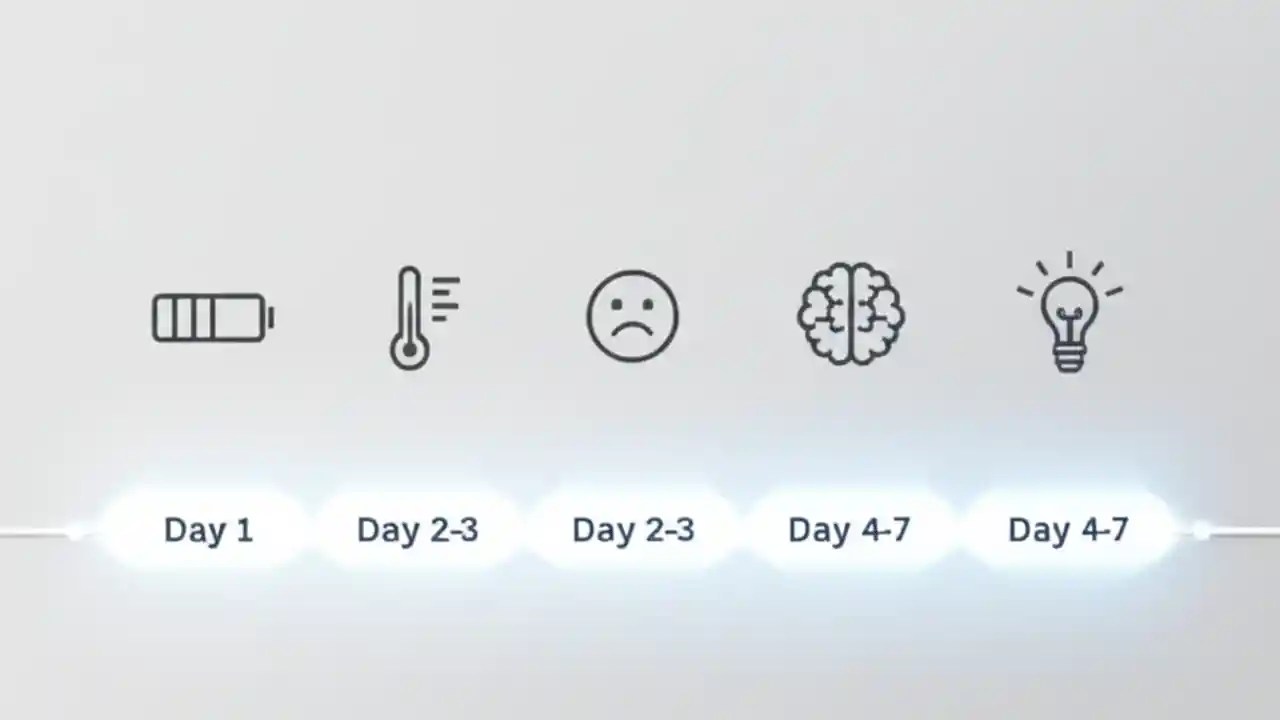 Day 1 Day 2-3 Day 2-3 Day 4-7 Day 4-7