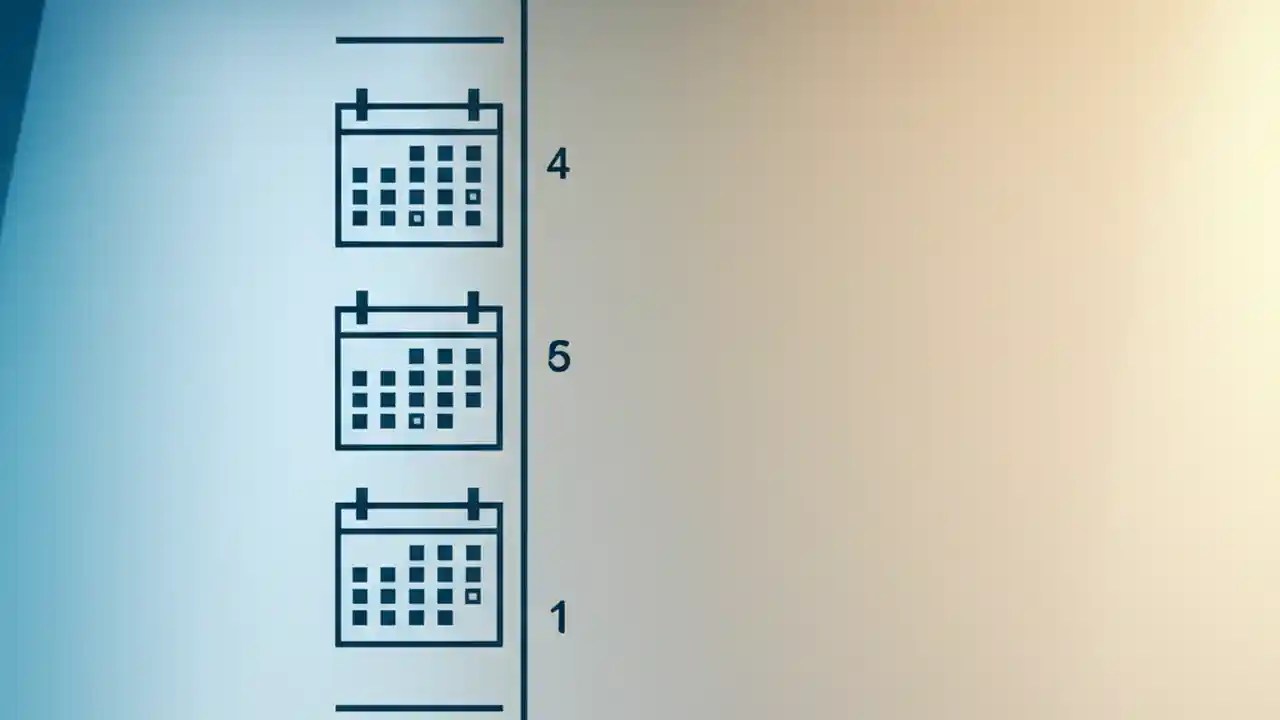 4

5

1