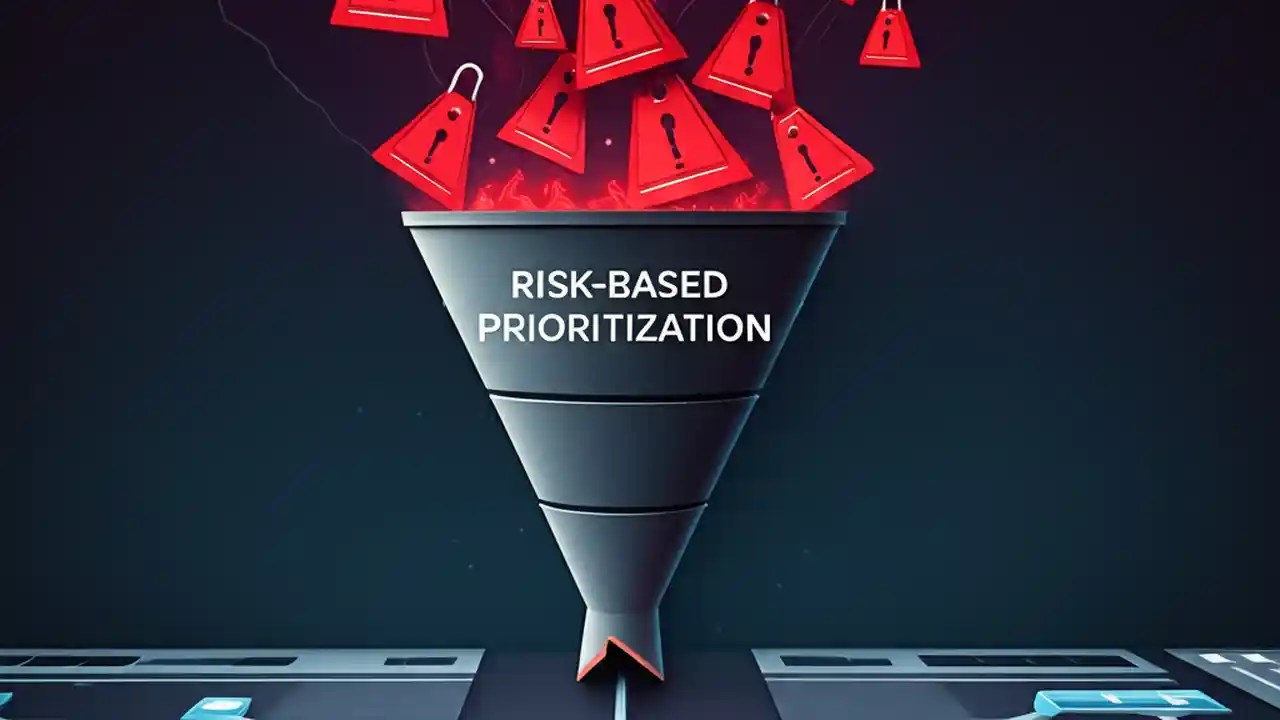 RISK-BASED PRIORITIZATION