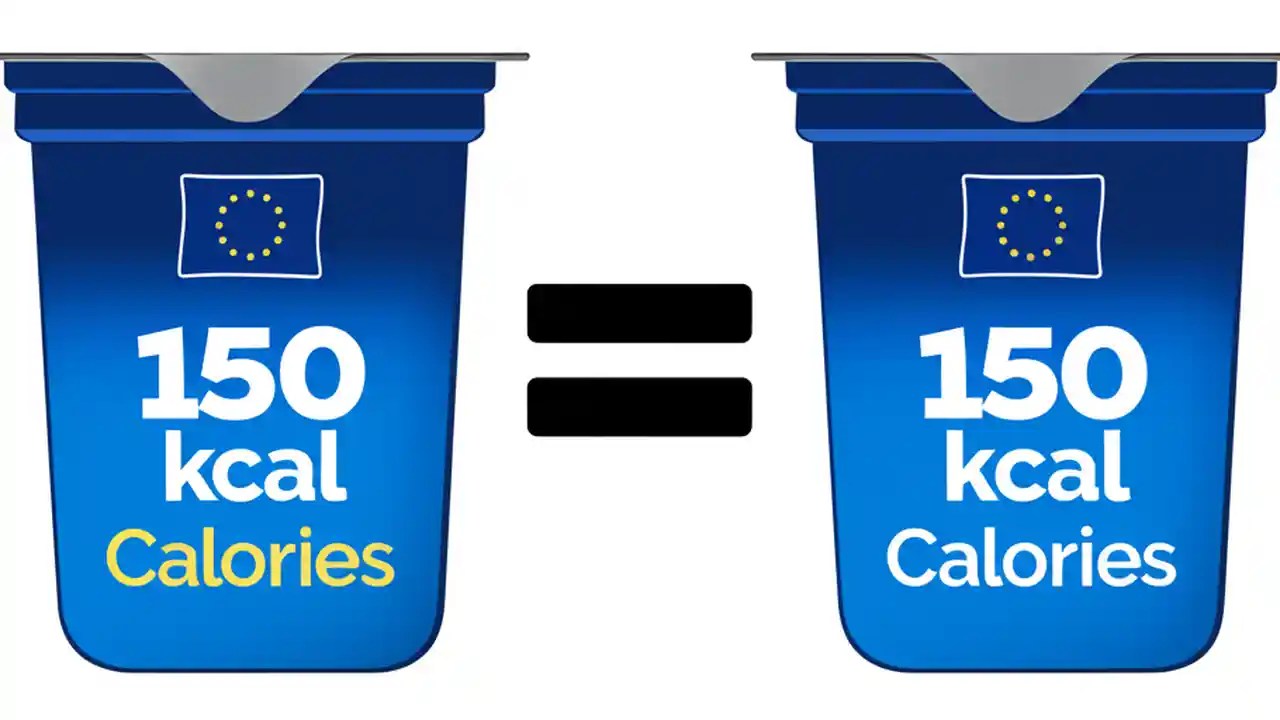 150
kcal
Calories

=

150
kcal
Calories