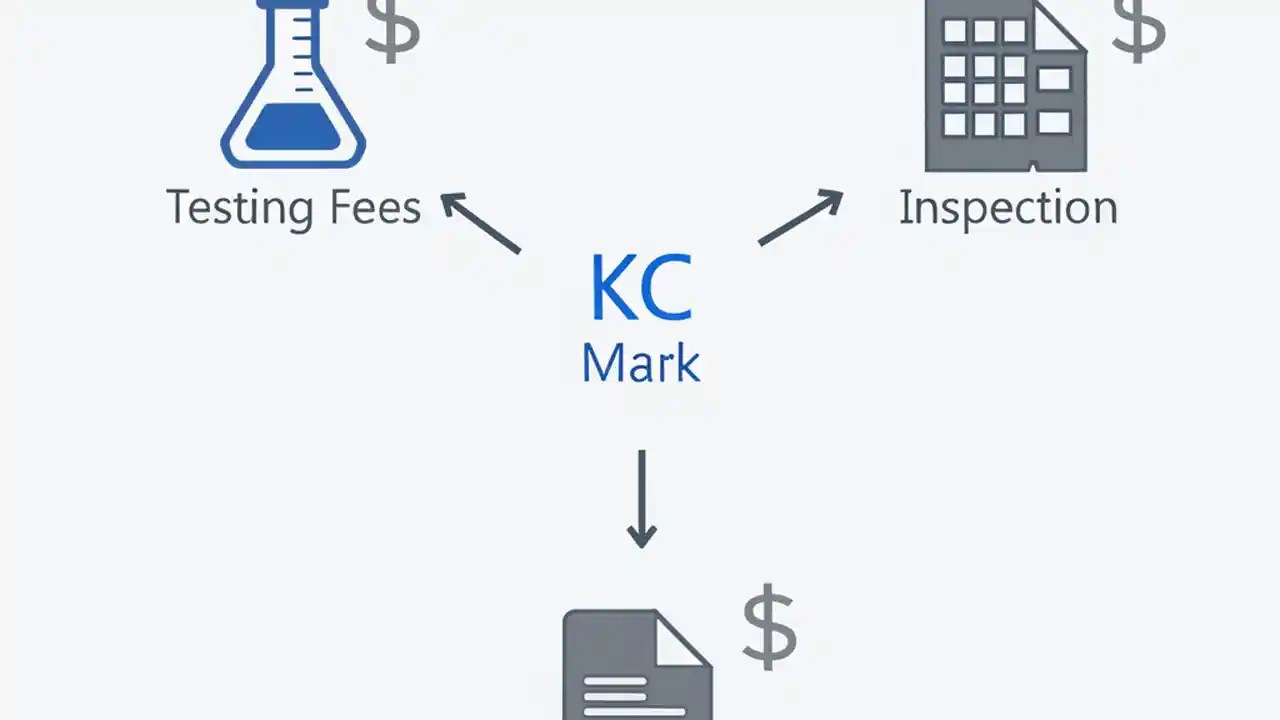 $

$

Testing Fees

Inspection

KC
Mark

$