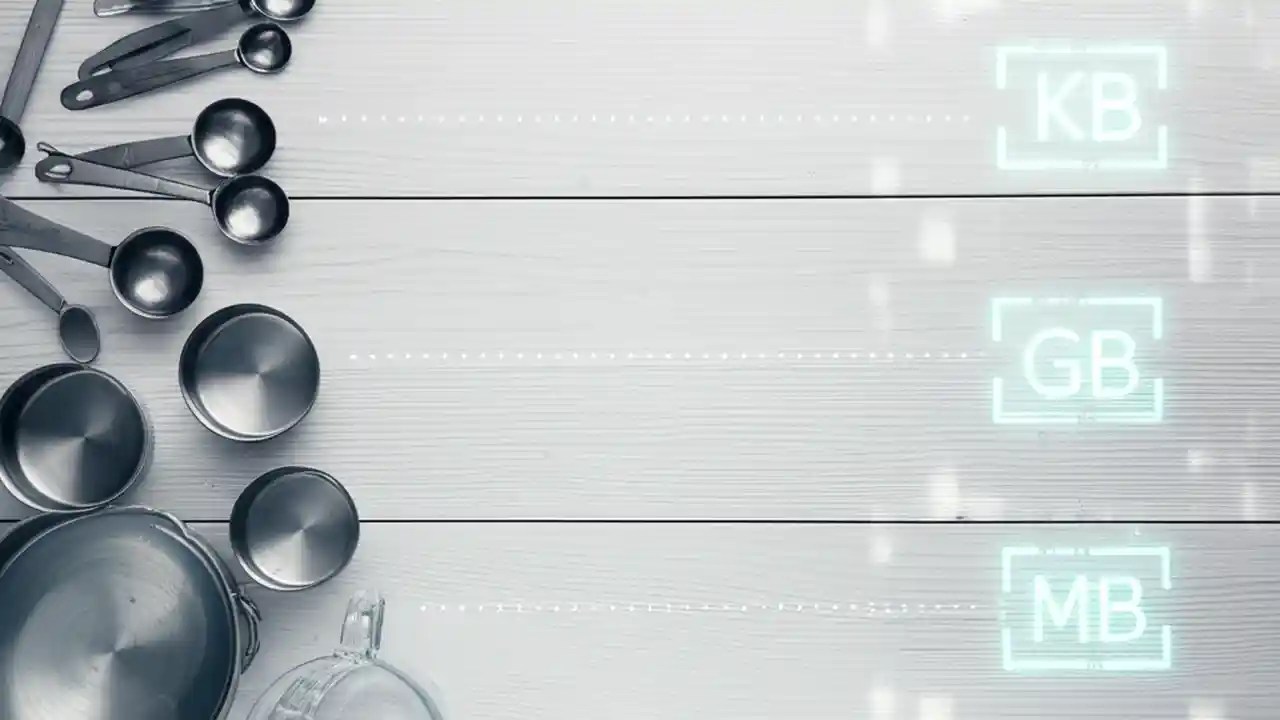 KB

GB

MB