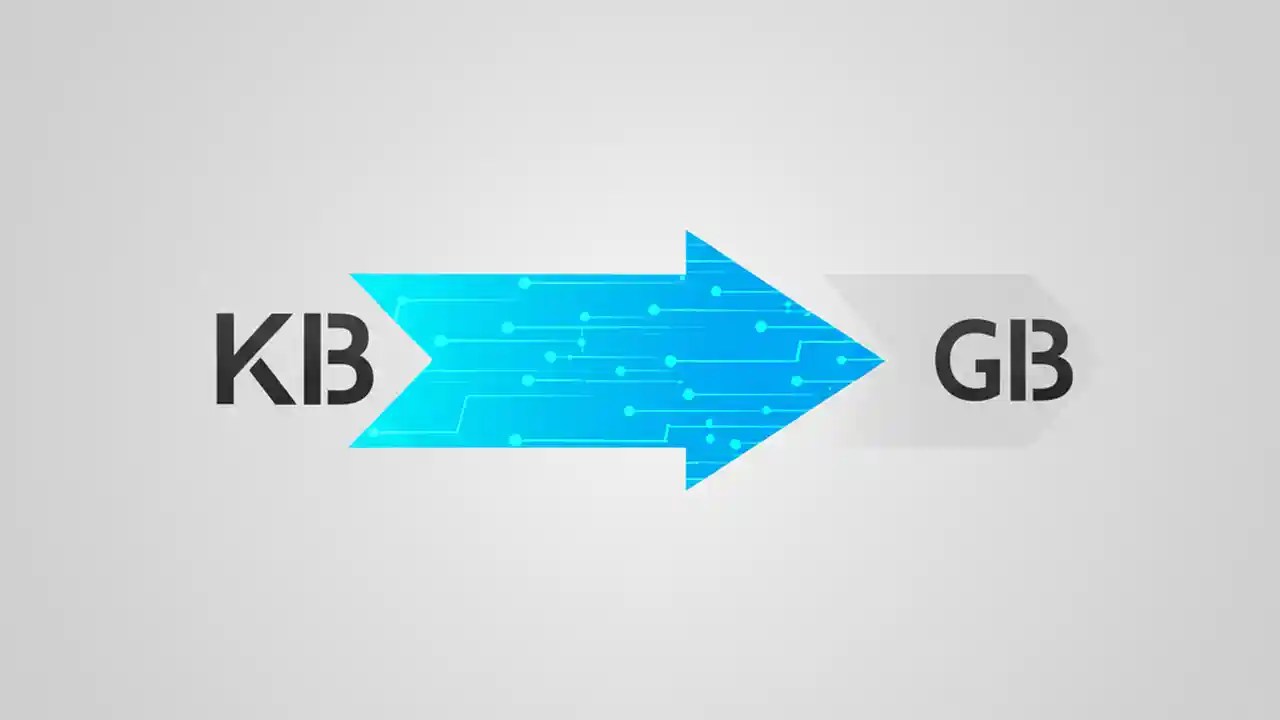 KB

GB