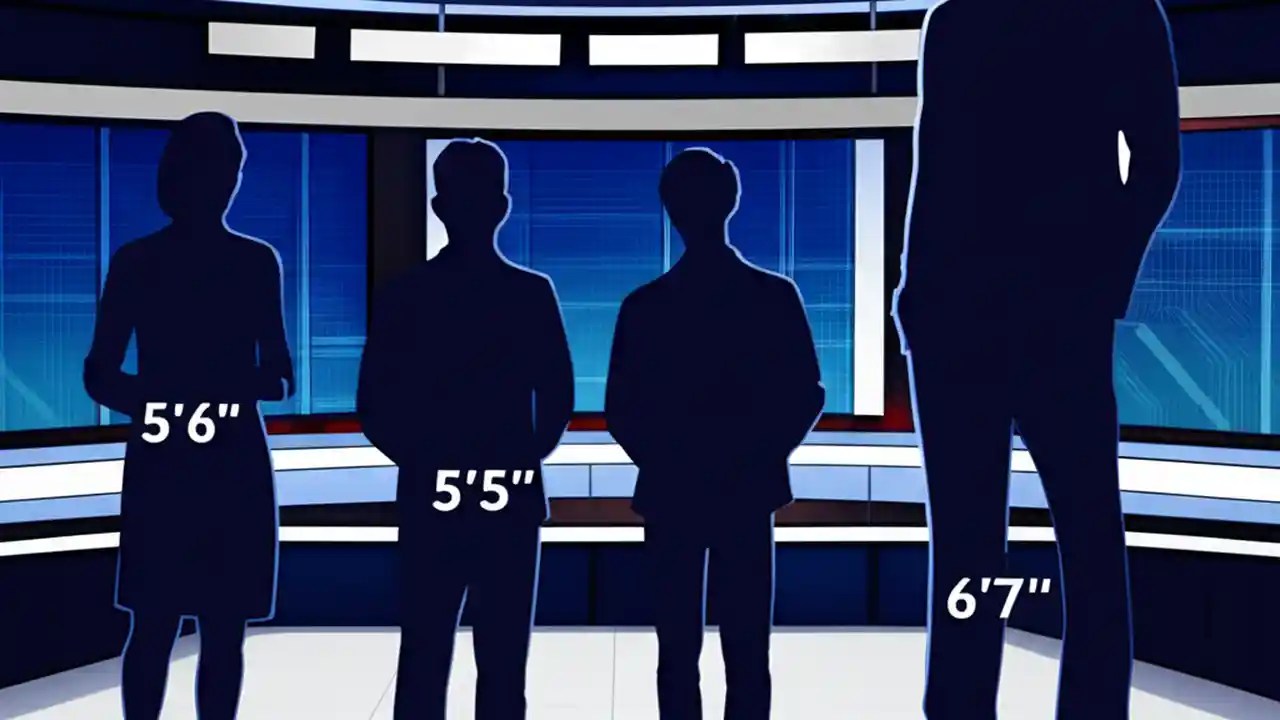 5'6"

5'5"

6'7"