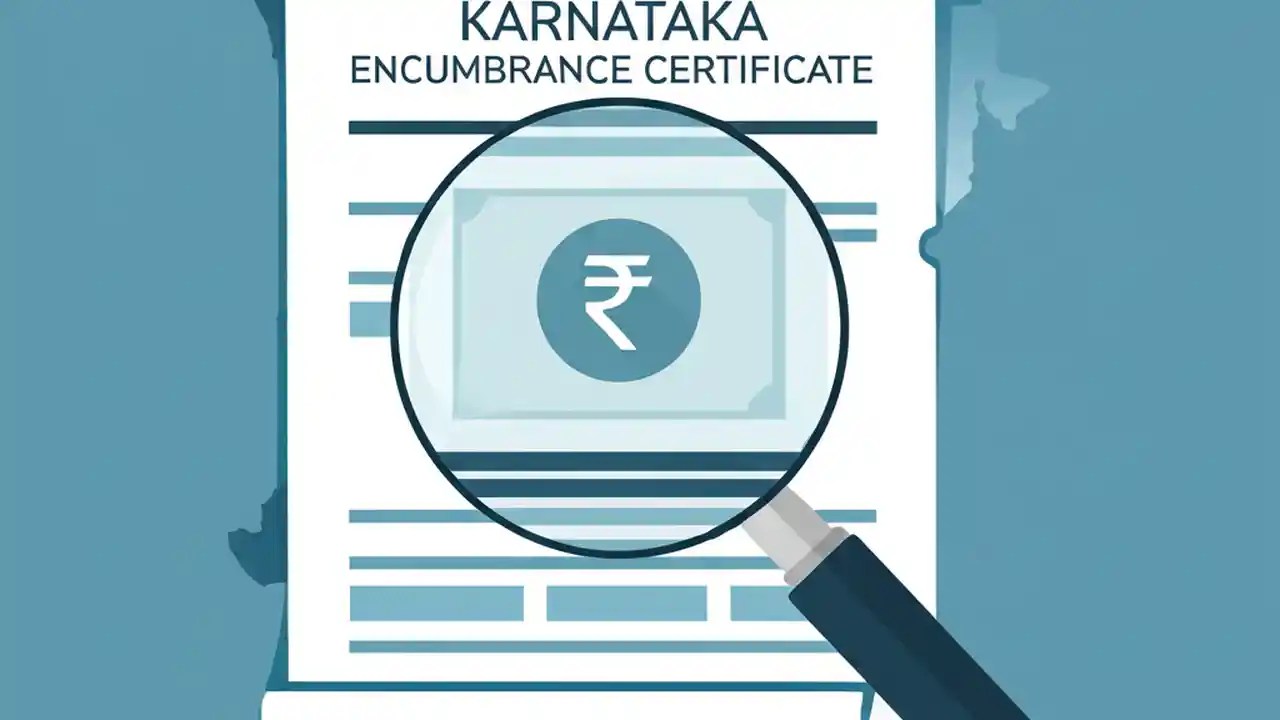 KARNATAKA
ENCUMBRANCE CERTIFICATE

₹