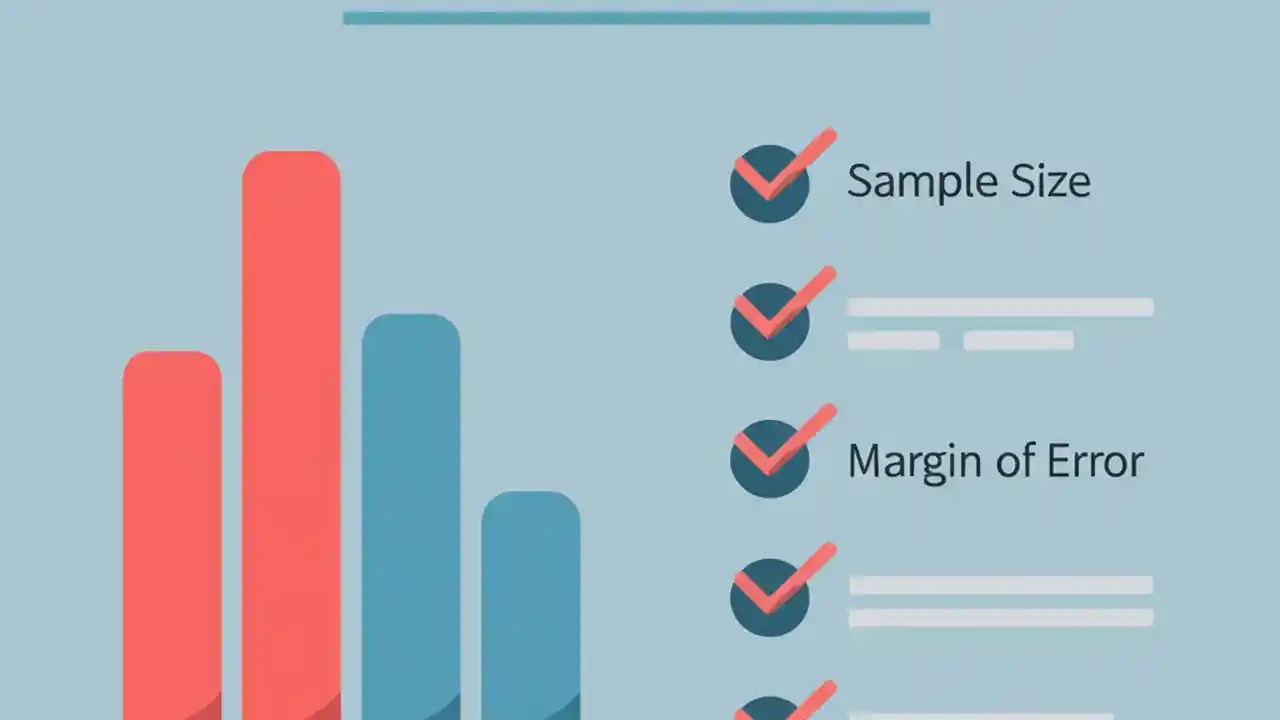 Sample Size

Margin of Error