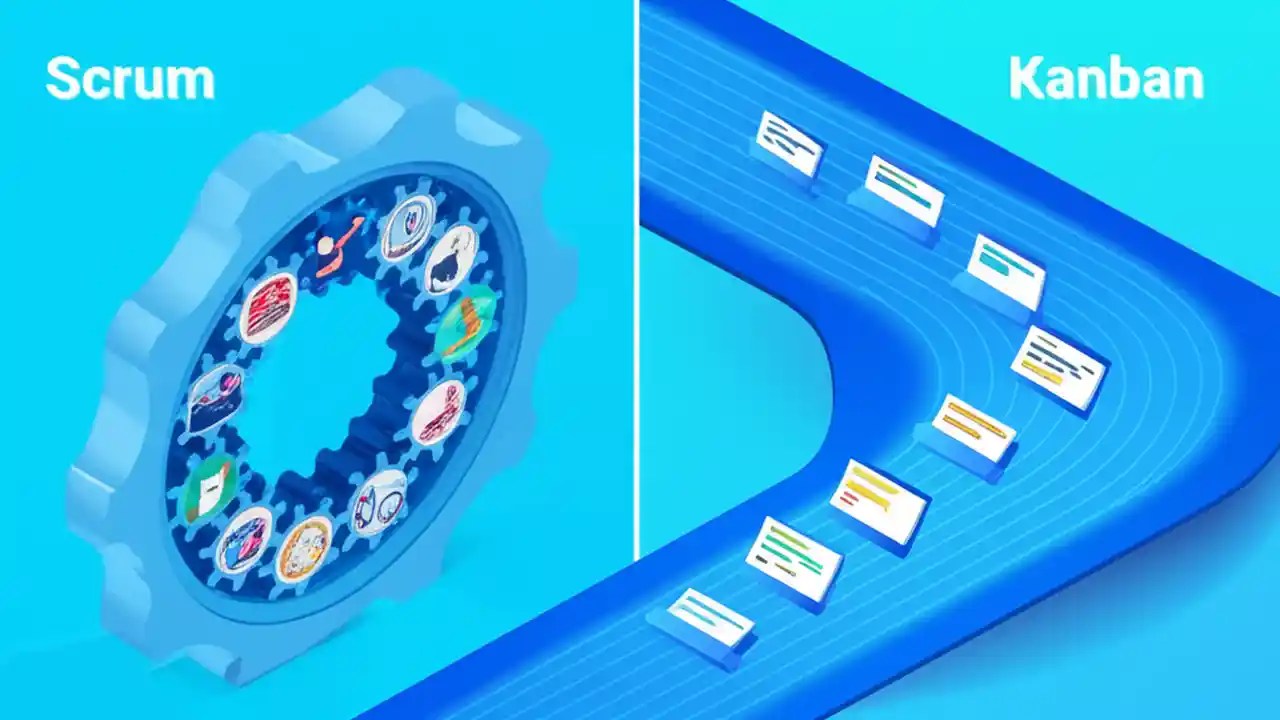 Scrum

Kanban