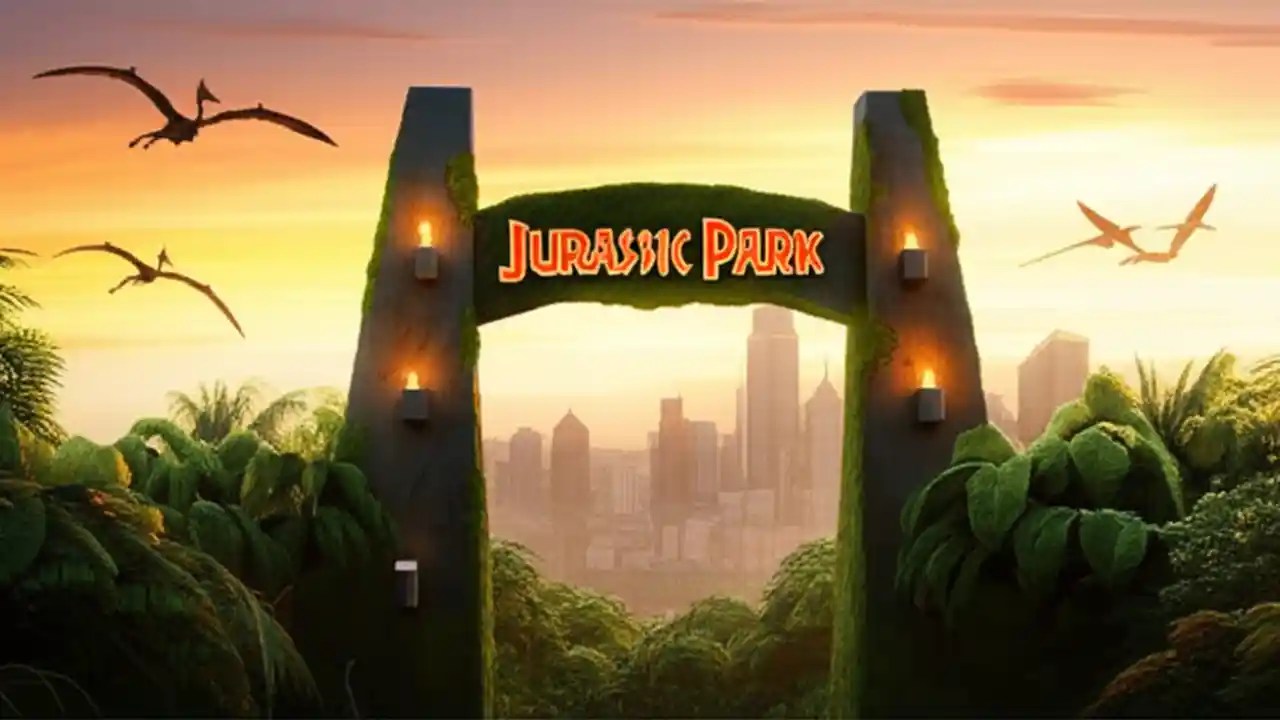 JURASSIC PARK