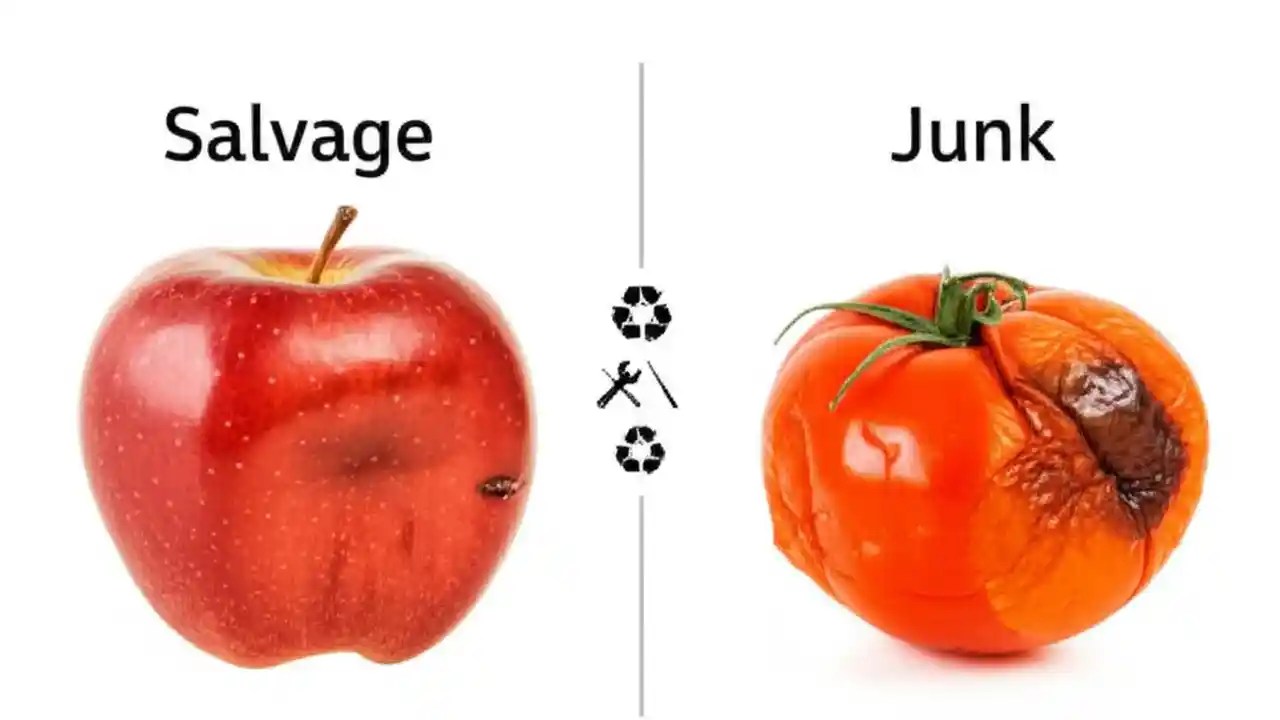 Salvage

Junk