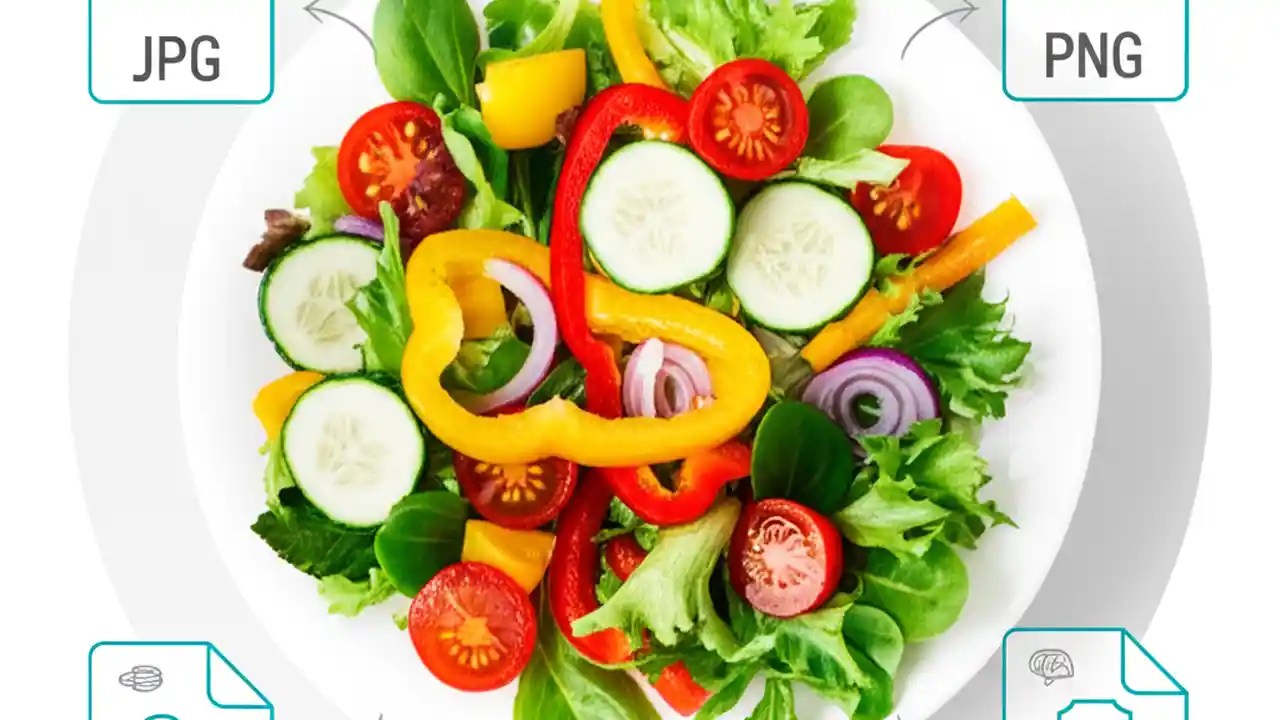 JPG

PNG