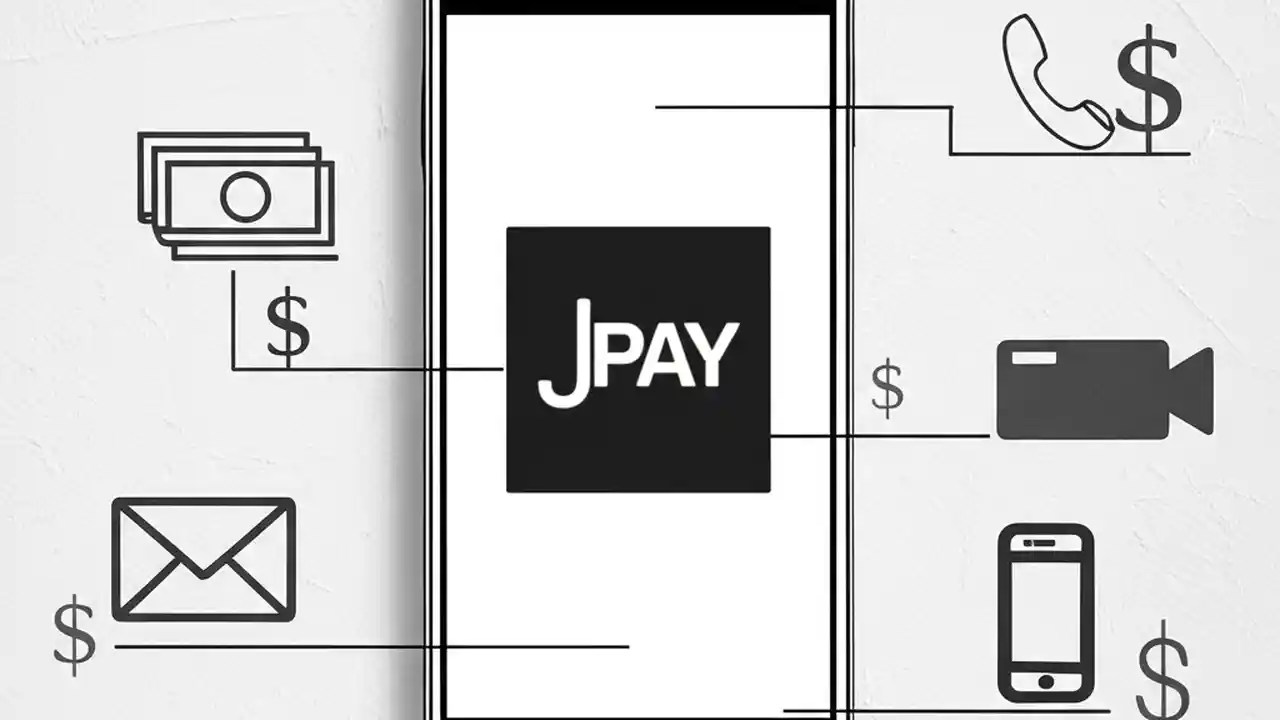 $
$
JPAY
$
$
$