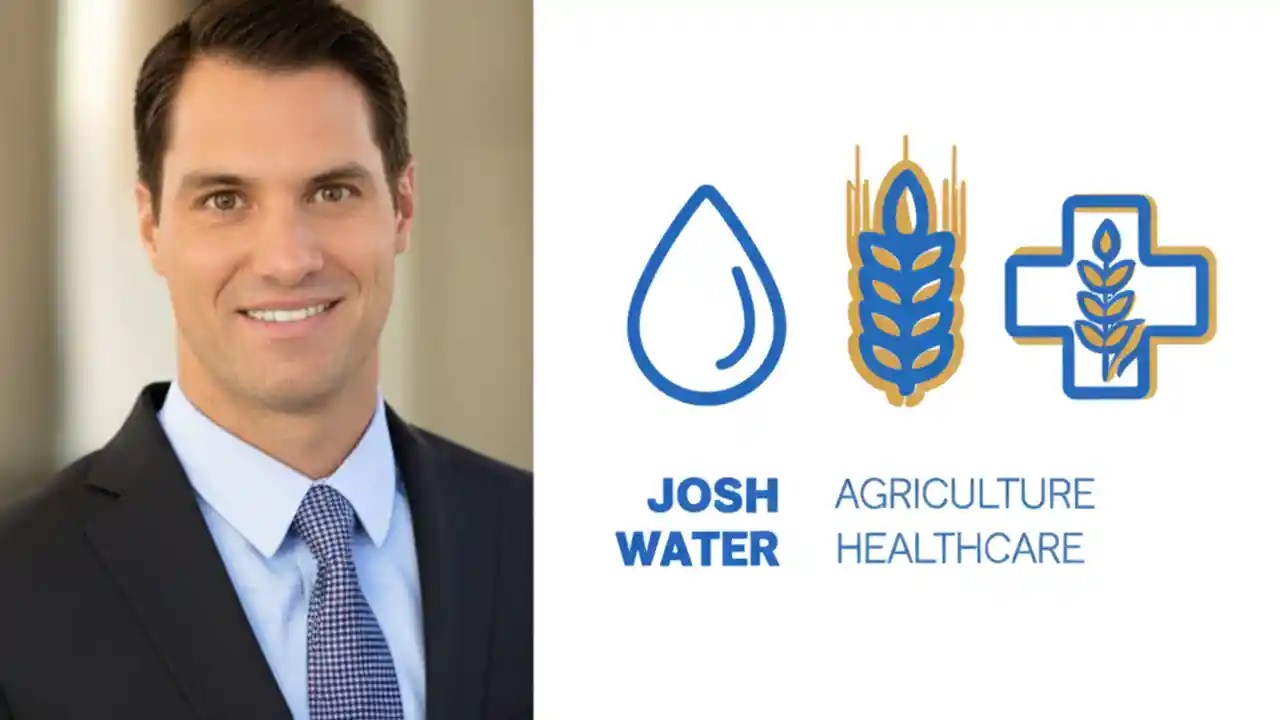 JOSH WATER

AGRICULTURE HEALTHCARE