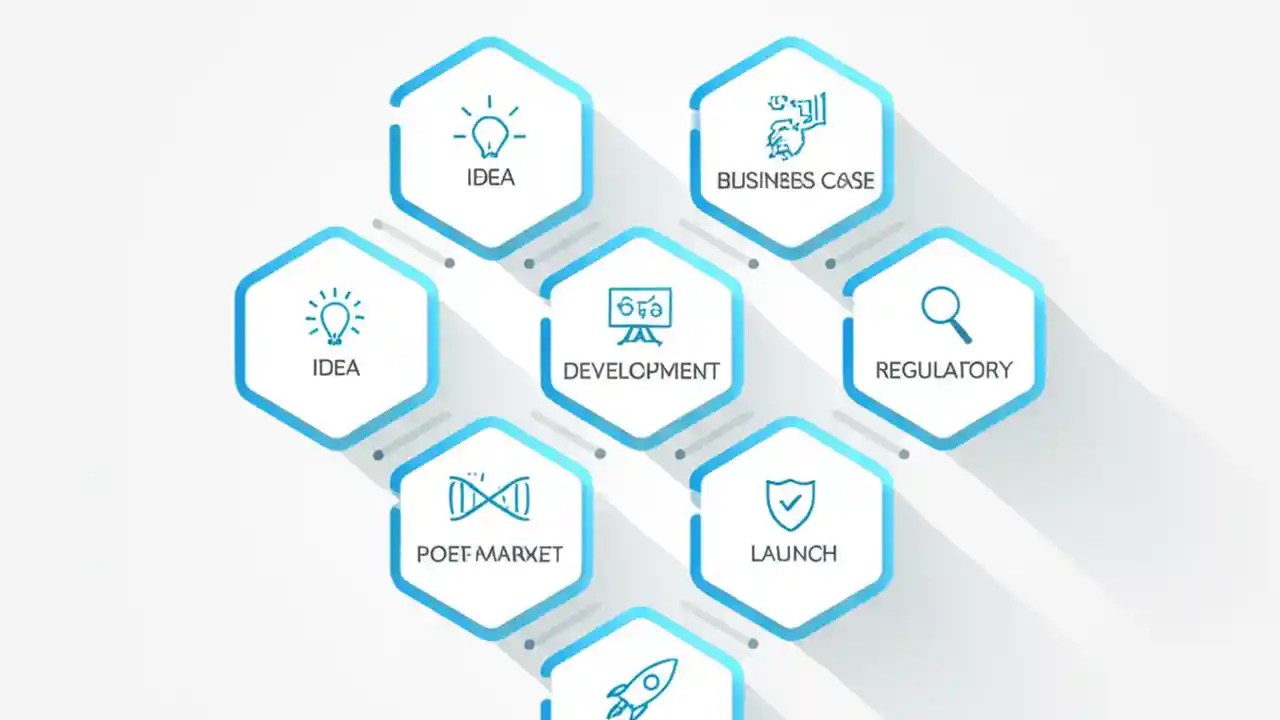 IDEA

BUSINEES CASE

IDEA

DEVELOPMENT

REGULATORY

POET-MARKET

LAUNCH