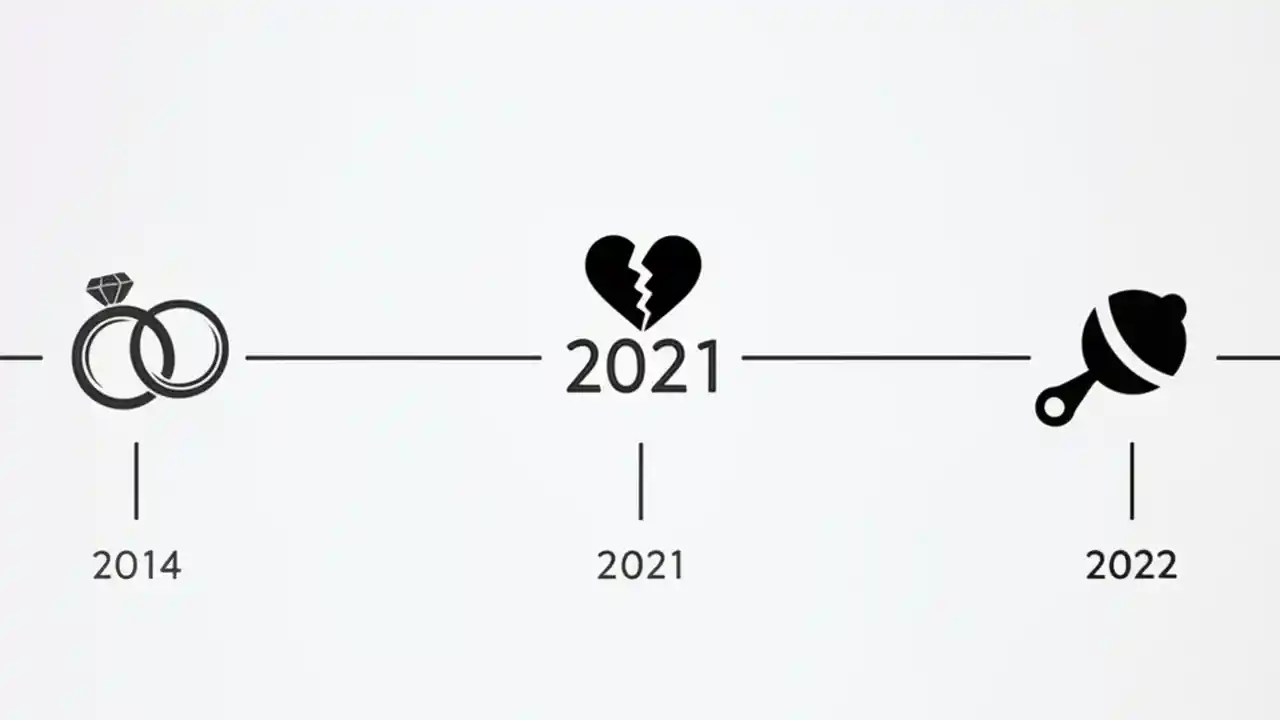 2021

2014

2021

2022