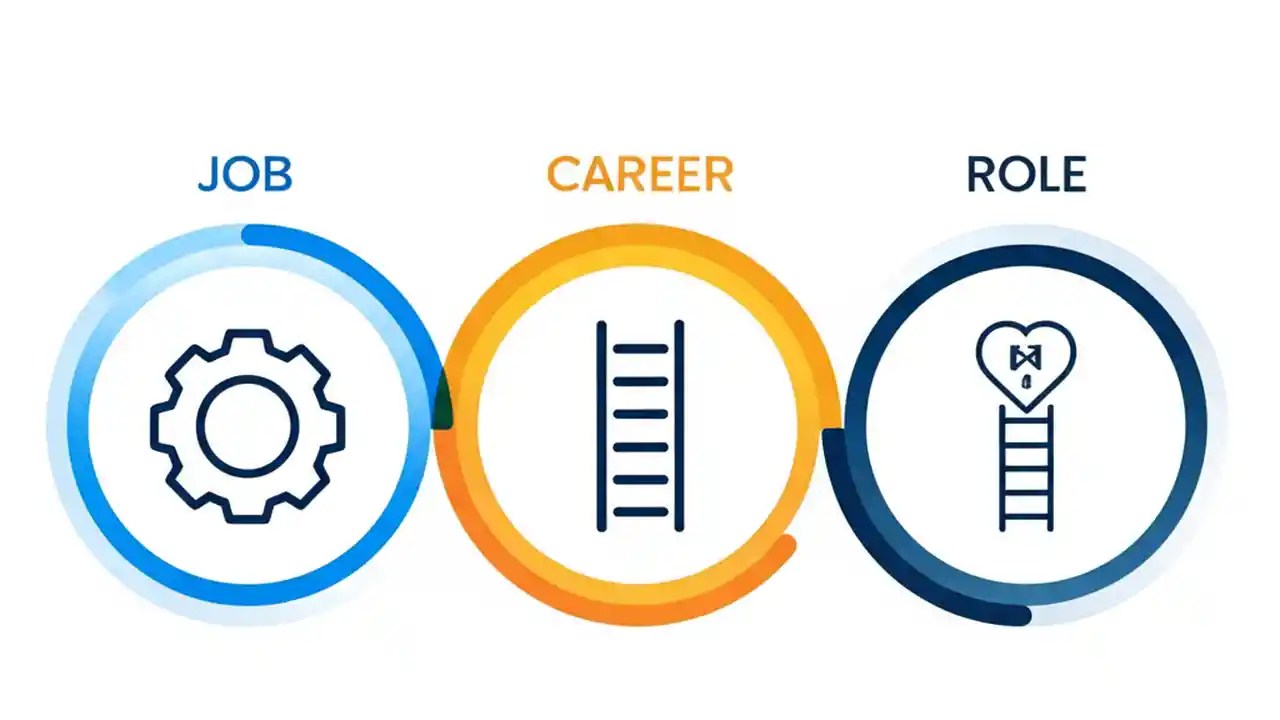 JOB

CAREER

ROLE