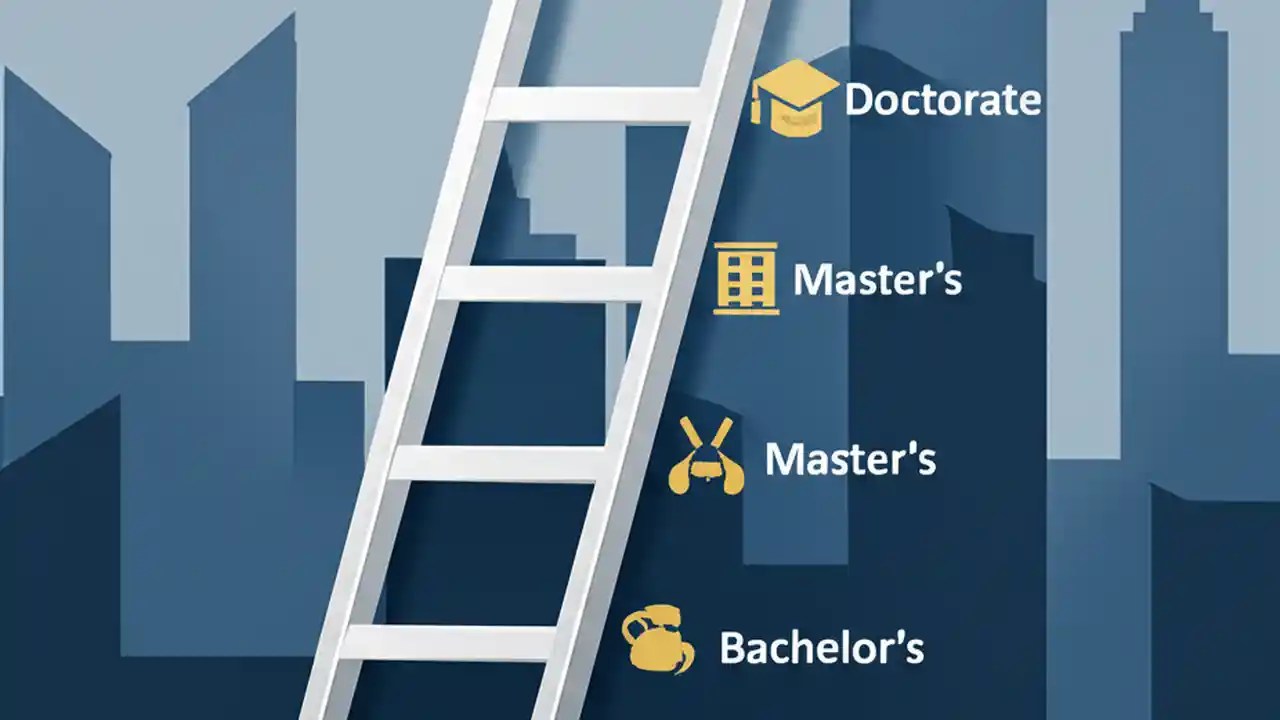 Doctorate

Master's

Master's

Bachelor's