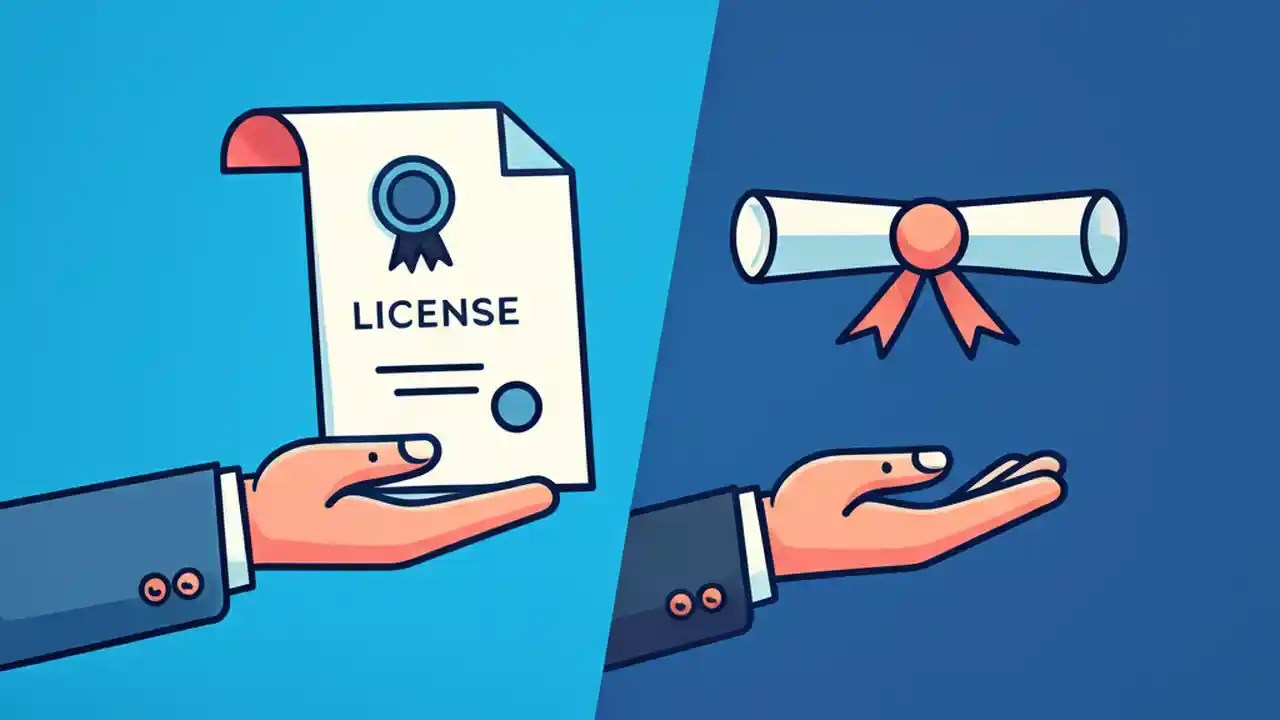 LICENSE