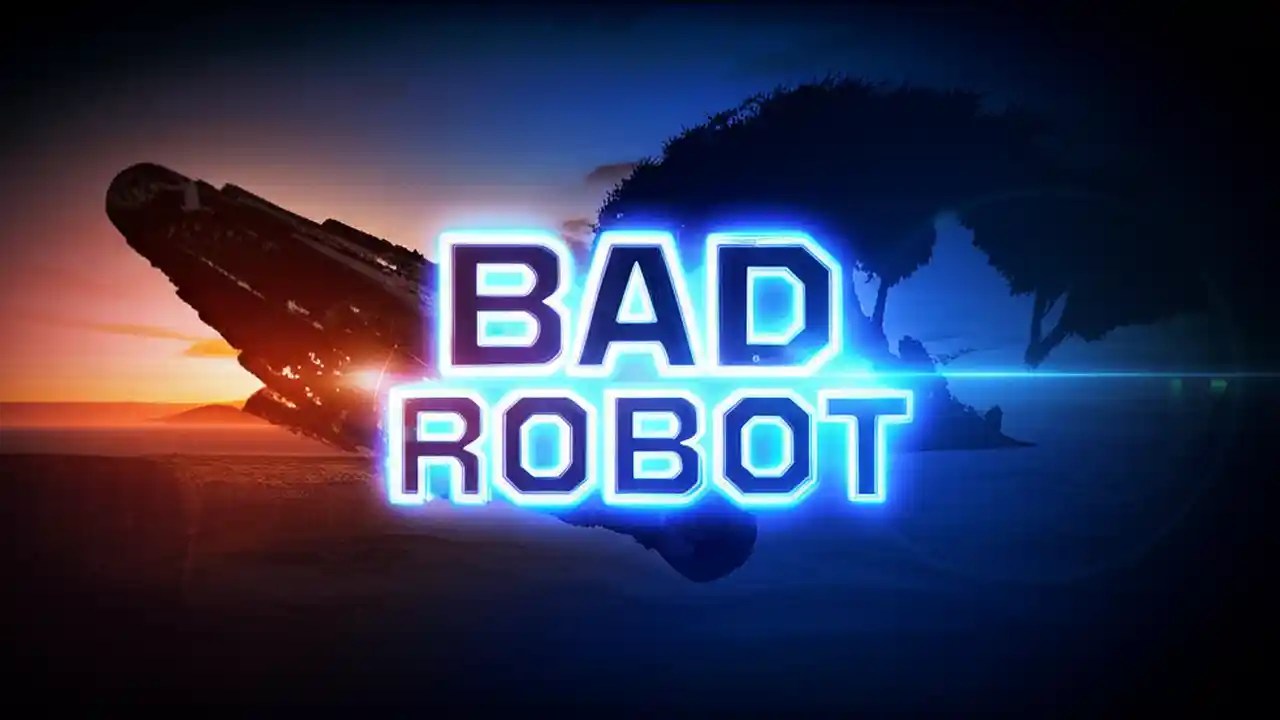 BAD
ROBOT