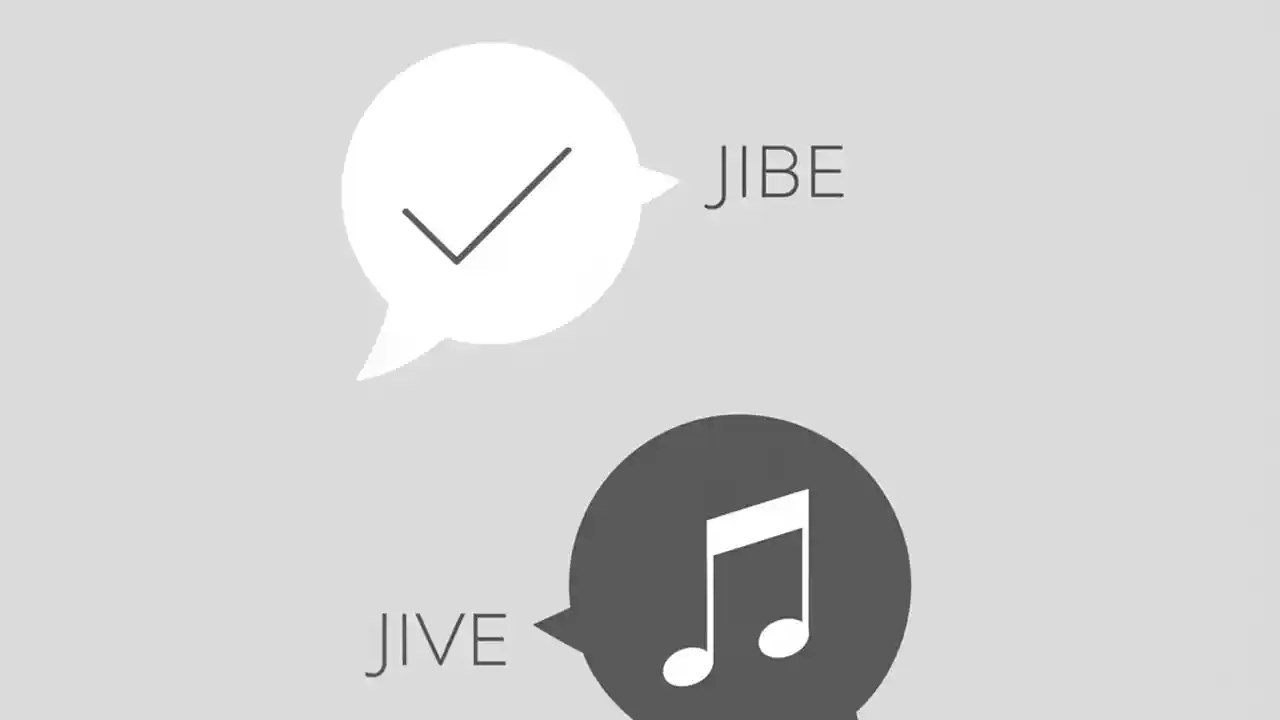 JIBE

JIVE