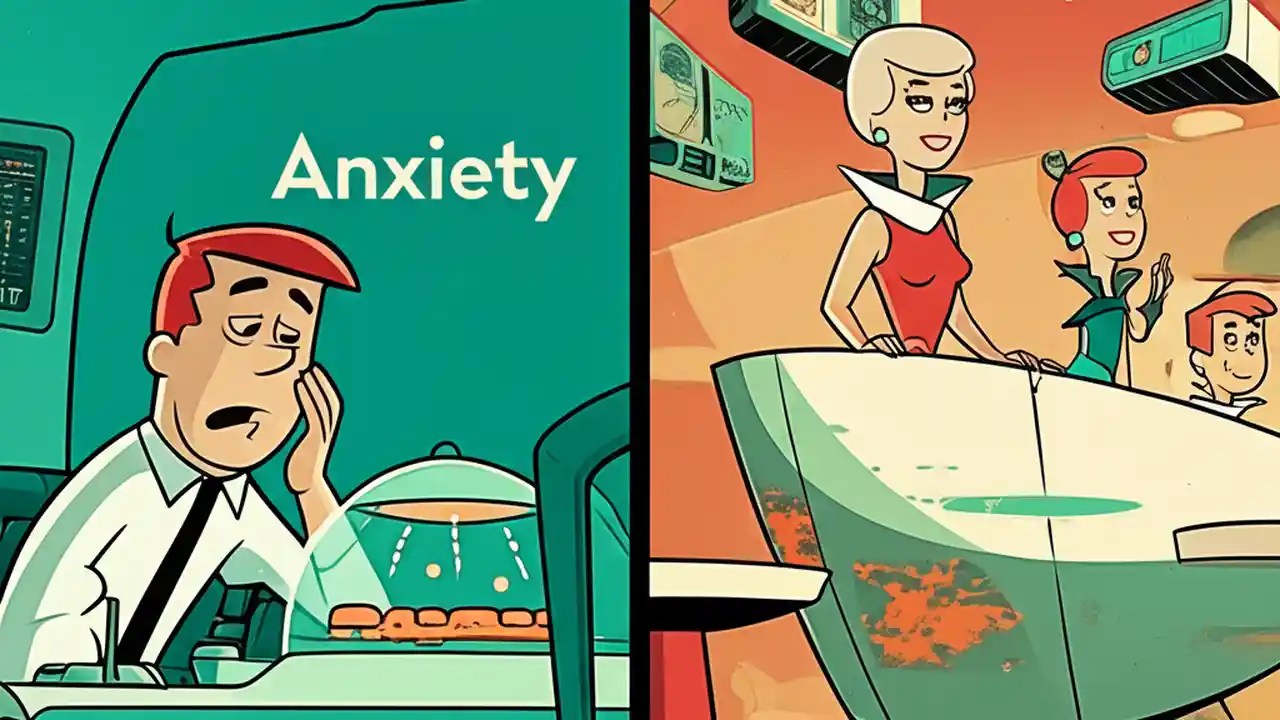 Anxiety