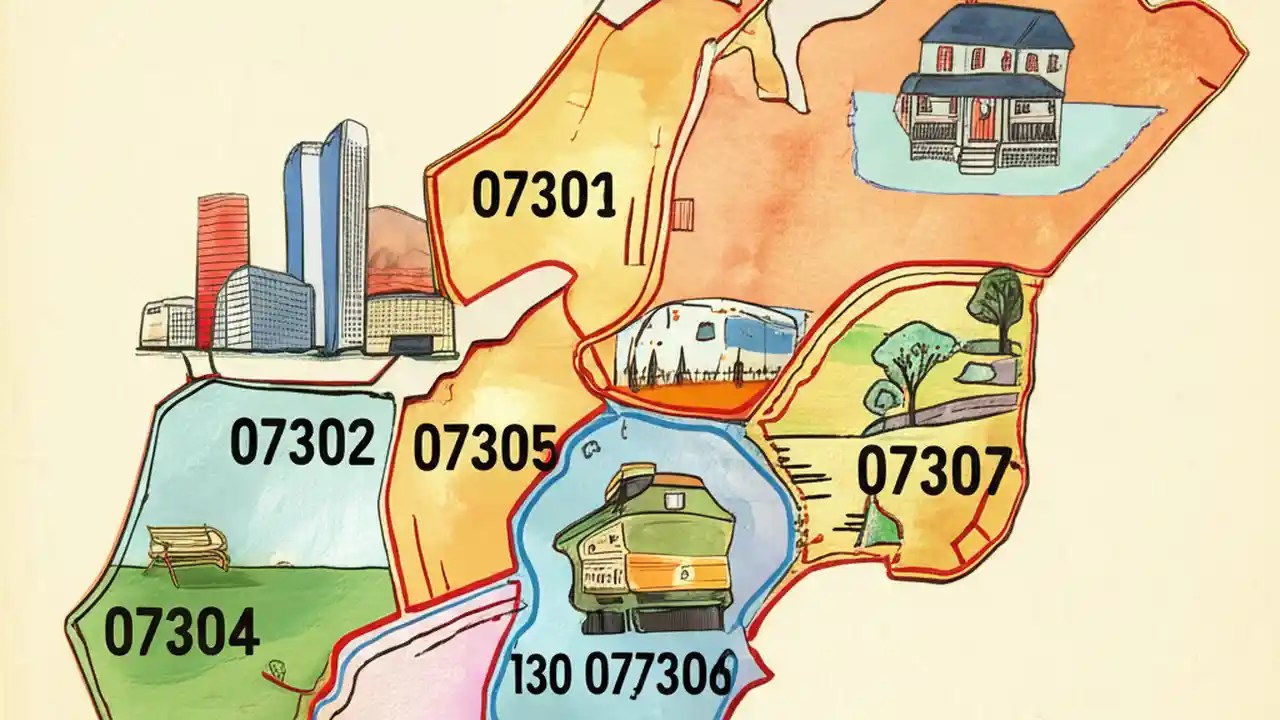 07301

07302

07305

07307

07304

130 077306