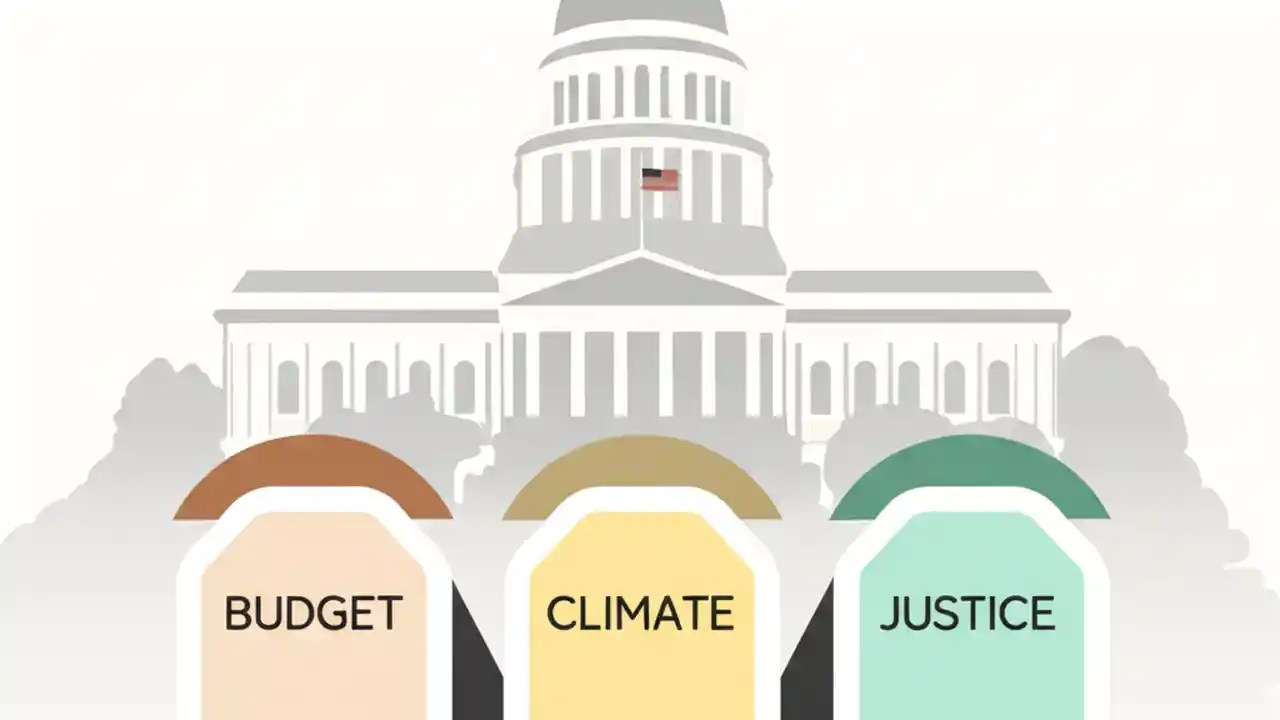 BUDGET

CLIMATE

JUSTICE