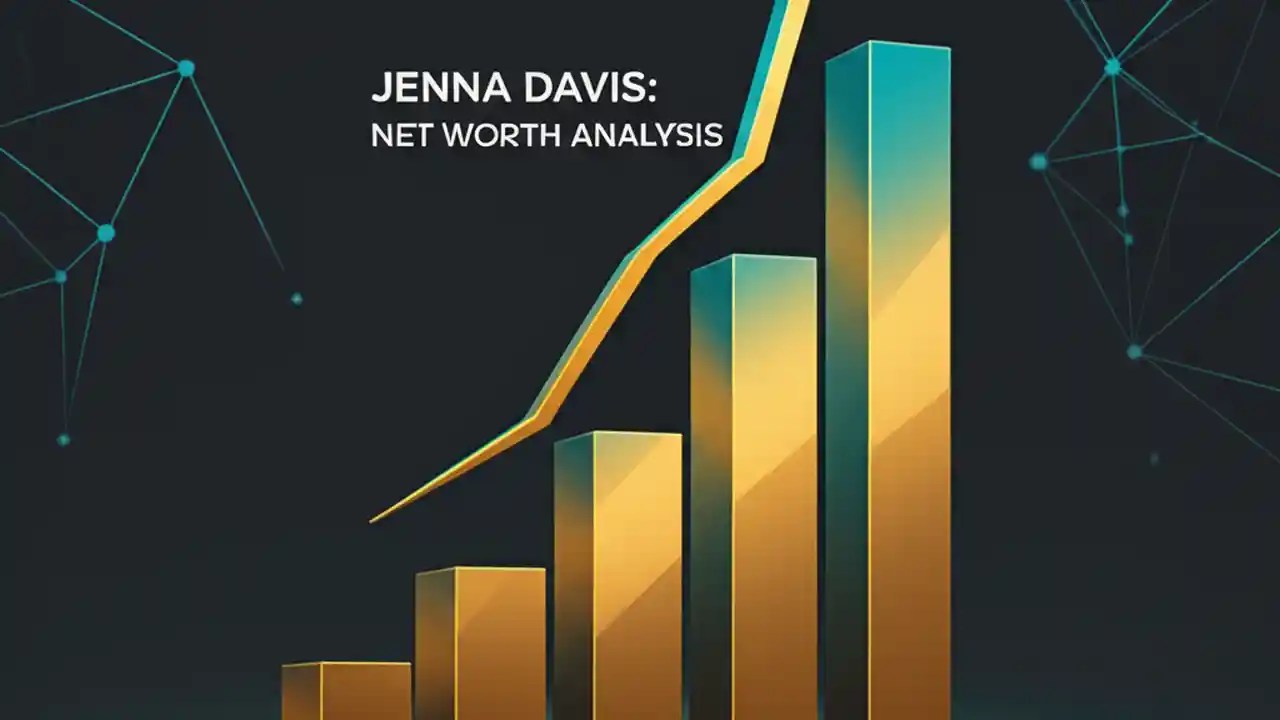 JENNA DAVIS:
NET WORTH ANALYSIS