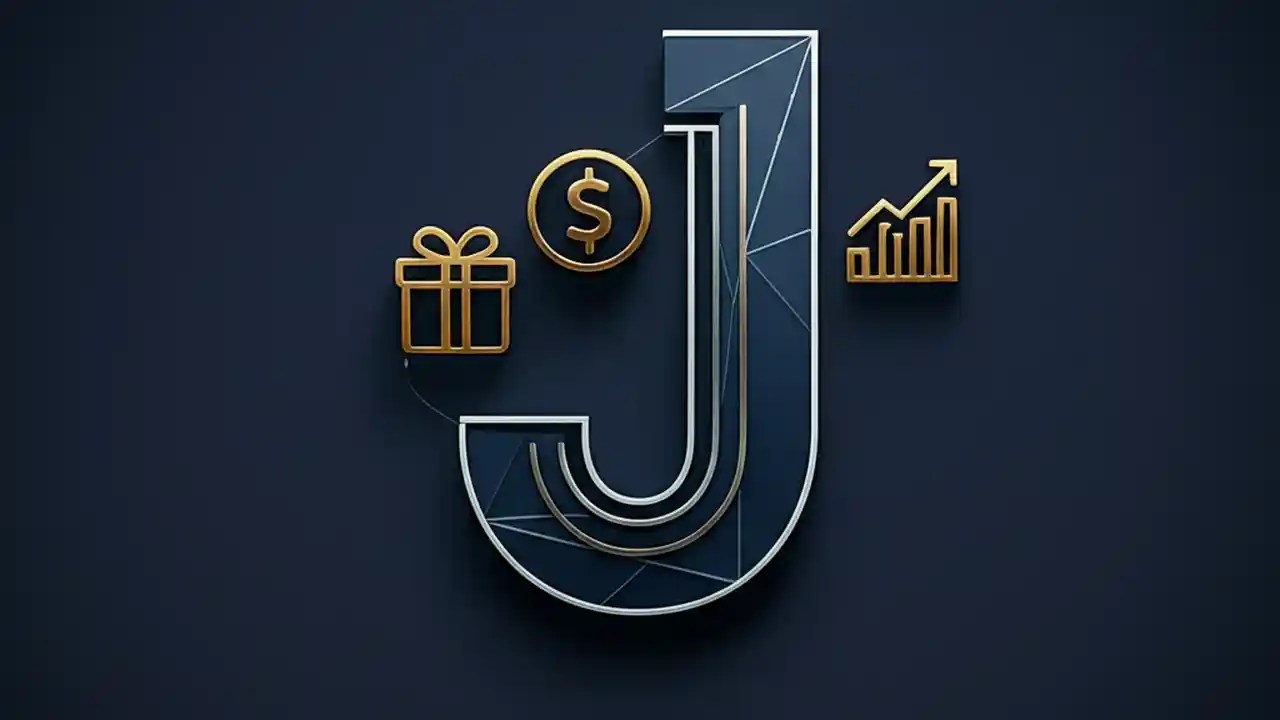 J $