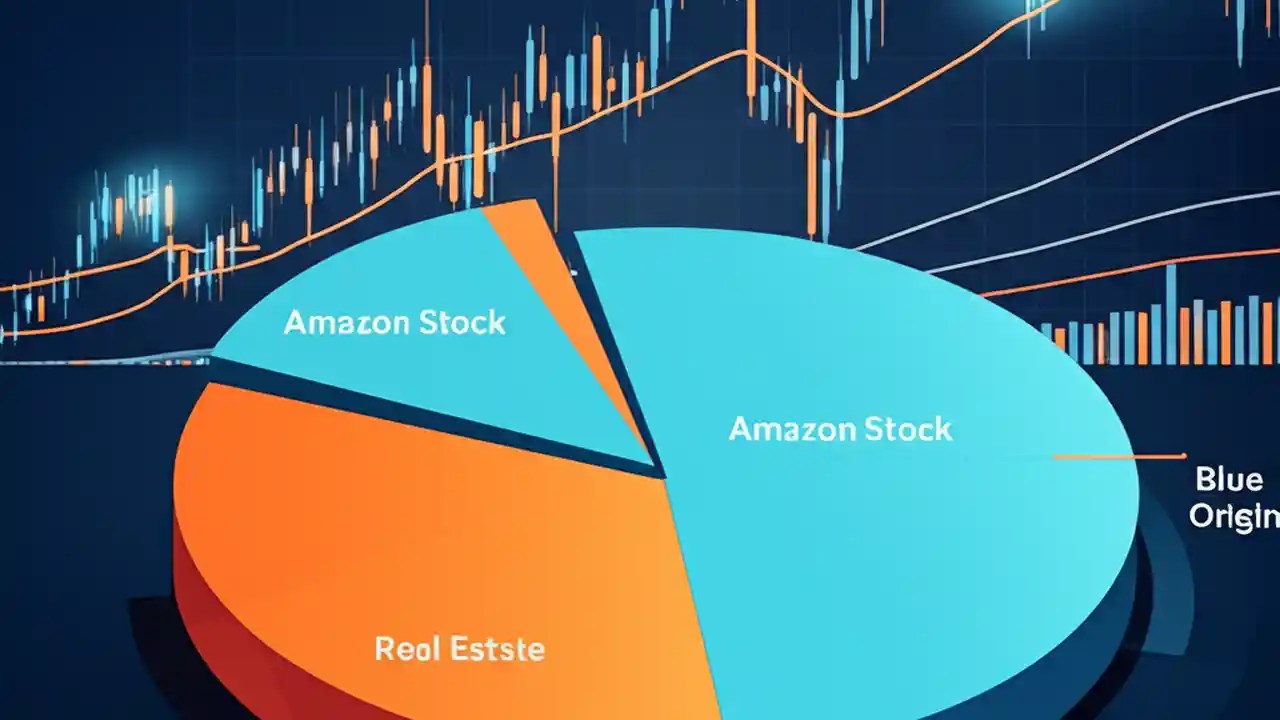 Amazon Stock

Amazon Stock

Blue Origin

Reol Estste