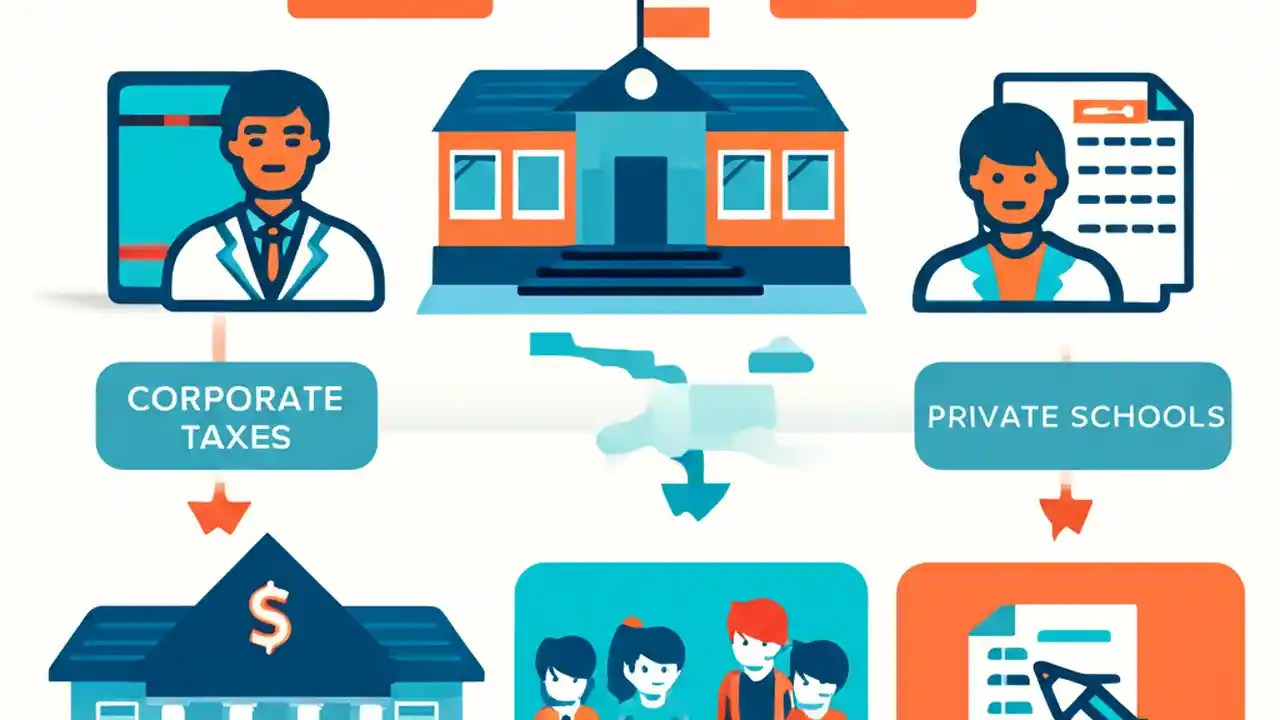 CORPORATE TAXES

PRIVATE SCHOOLS

$