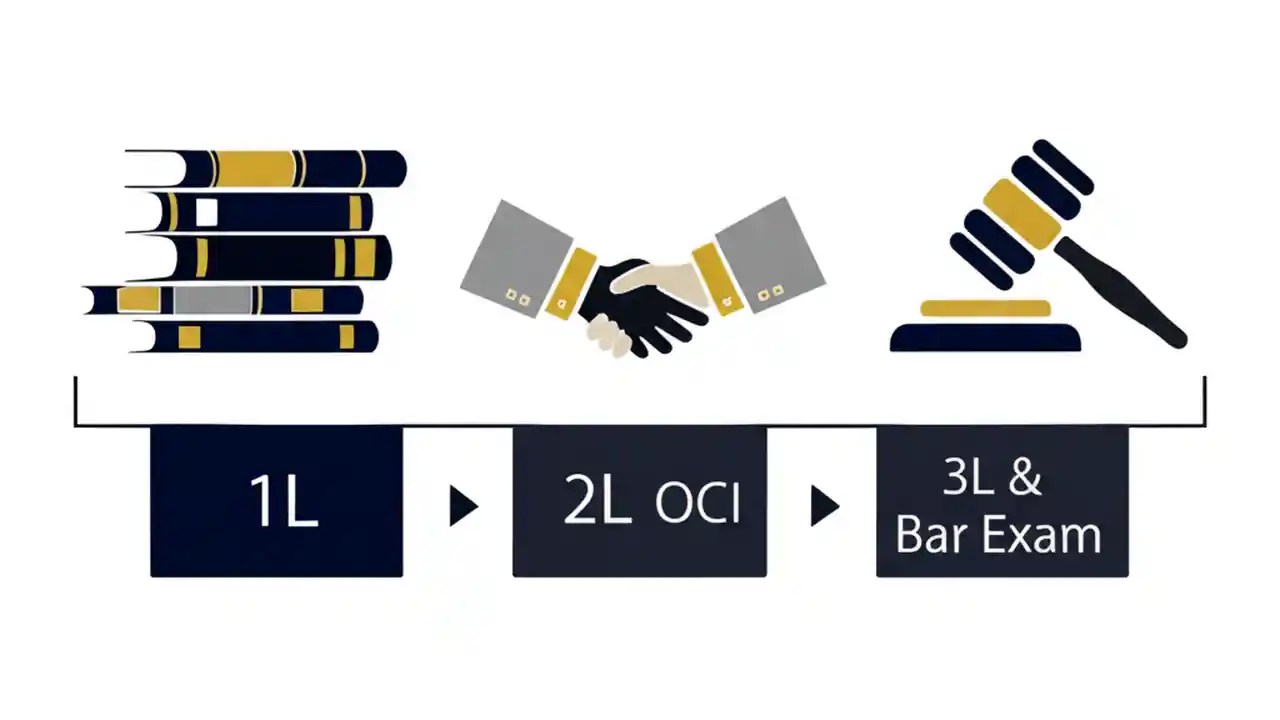 1L

2L OCI

3L &
Bar Exam