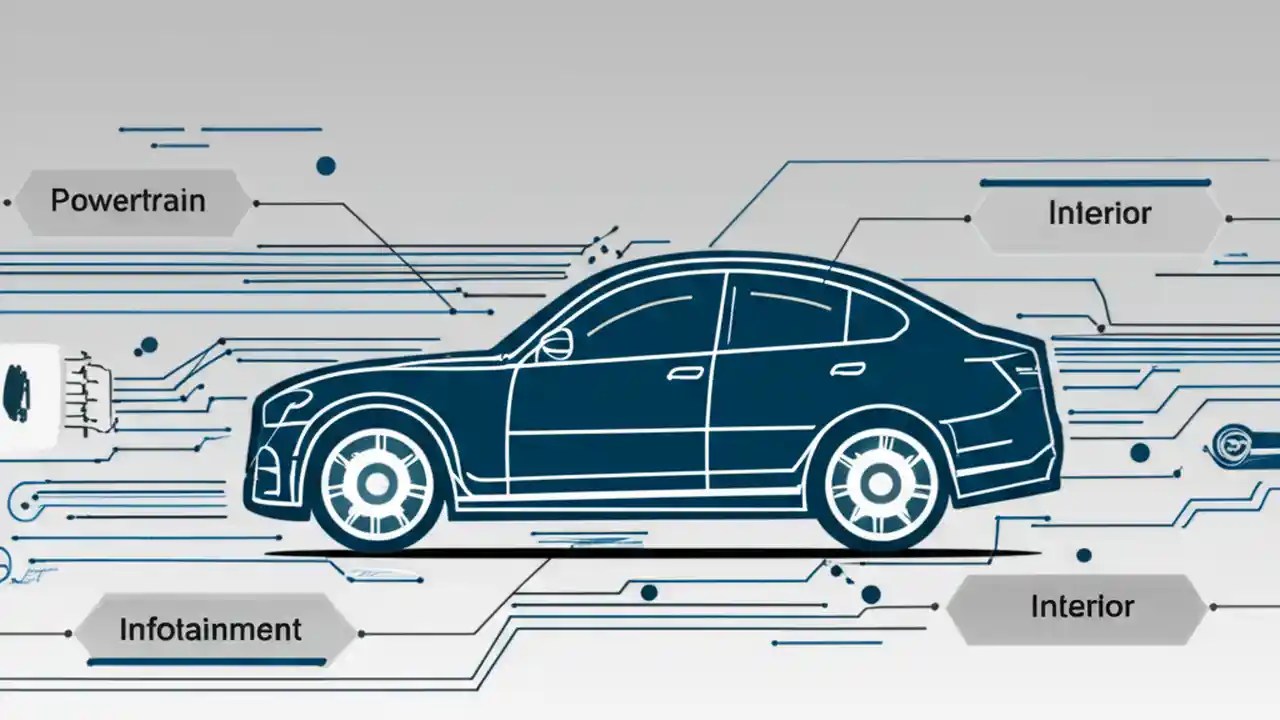 Powertrain

Interior

Infotainment

Interior