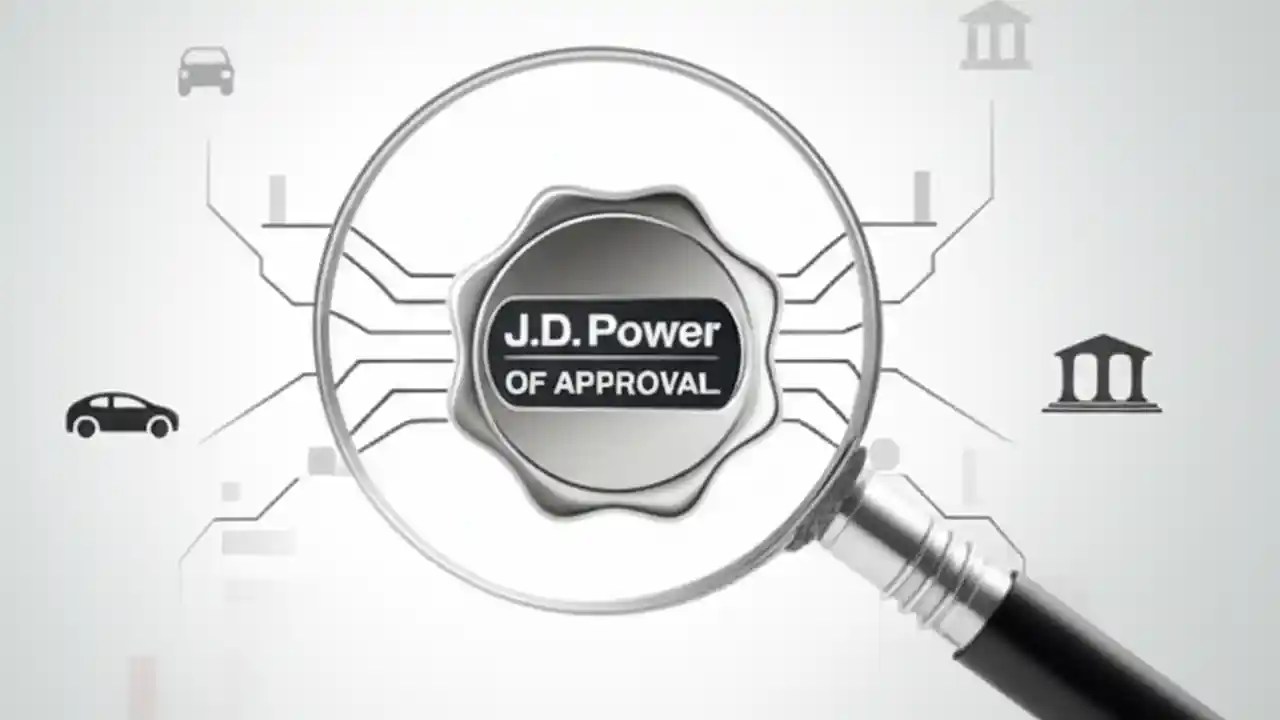 J.D. Power
OF APPROVAL