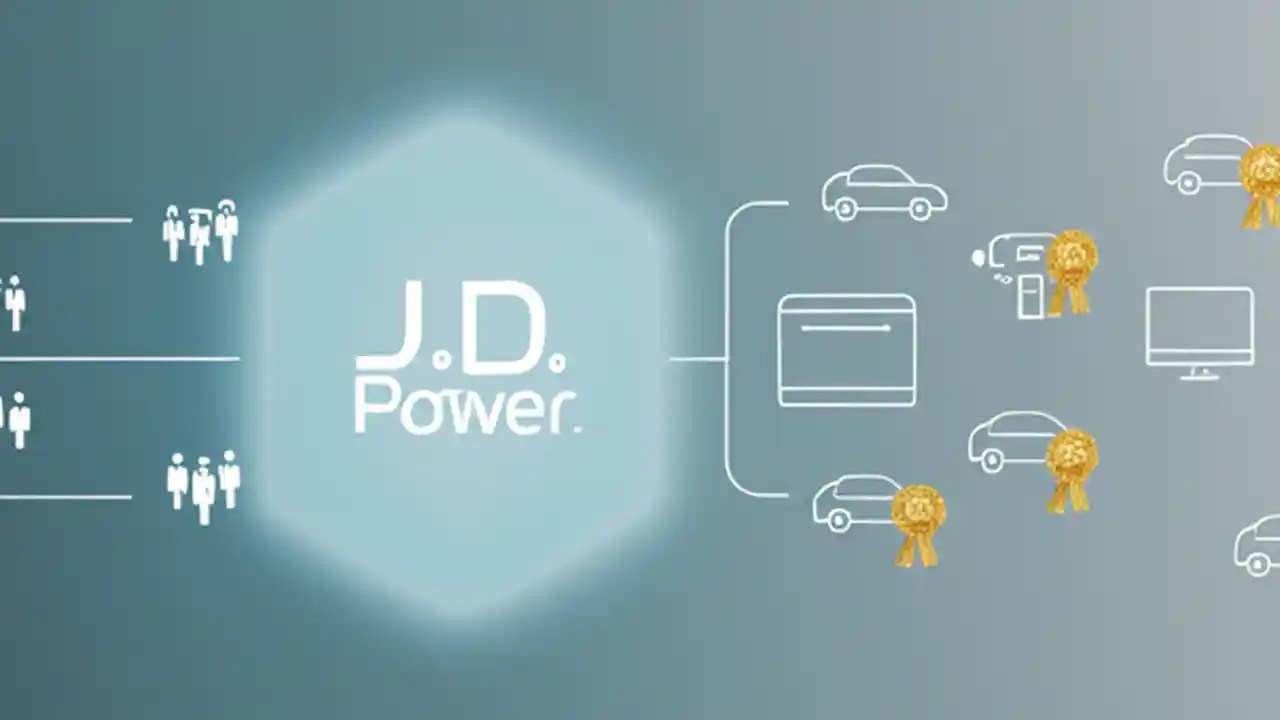 J.D.
Power.