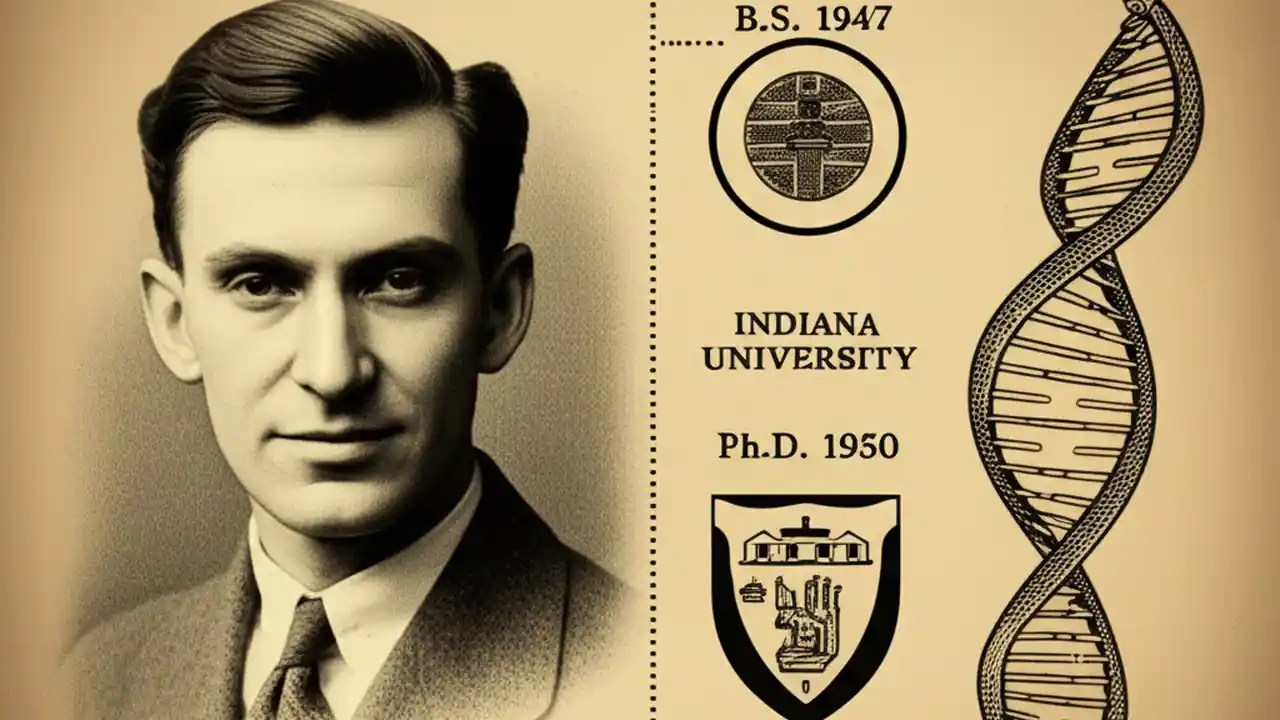 B.S. 1947

INDIANA UNIVERSITY

Ph.D. 1950