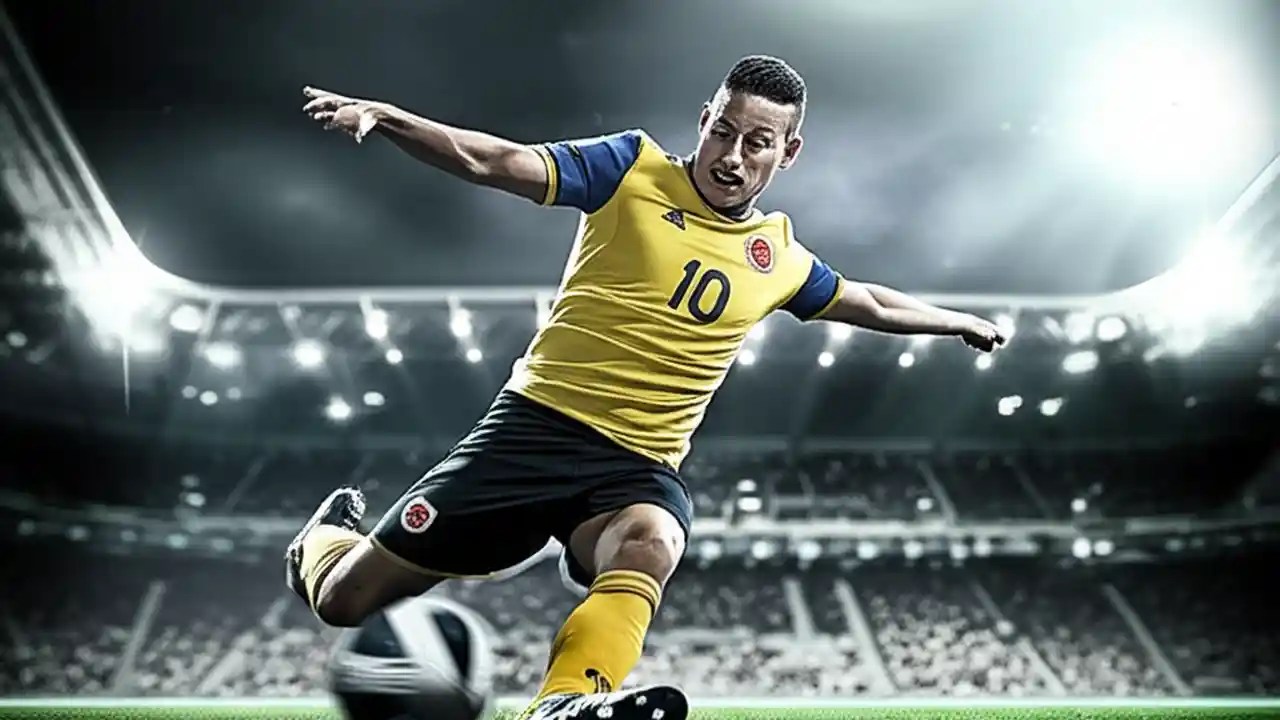 10