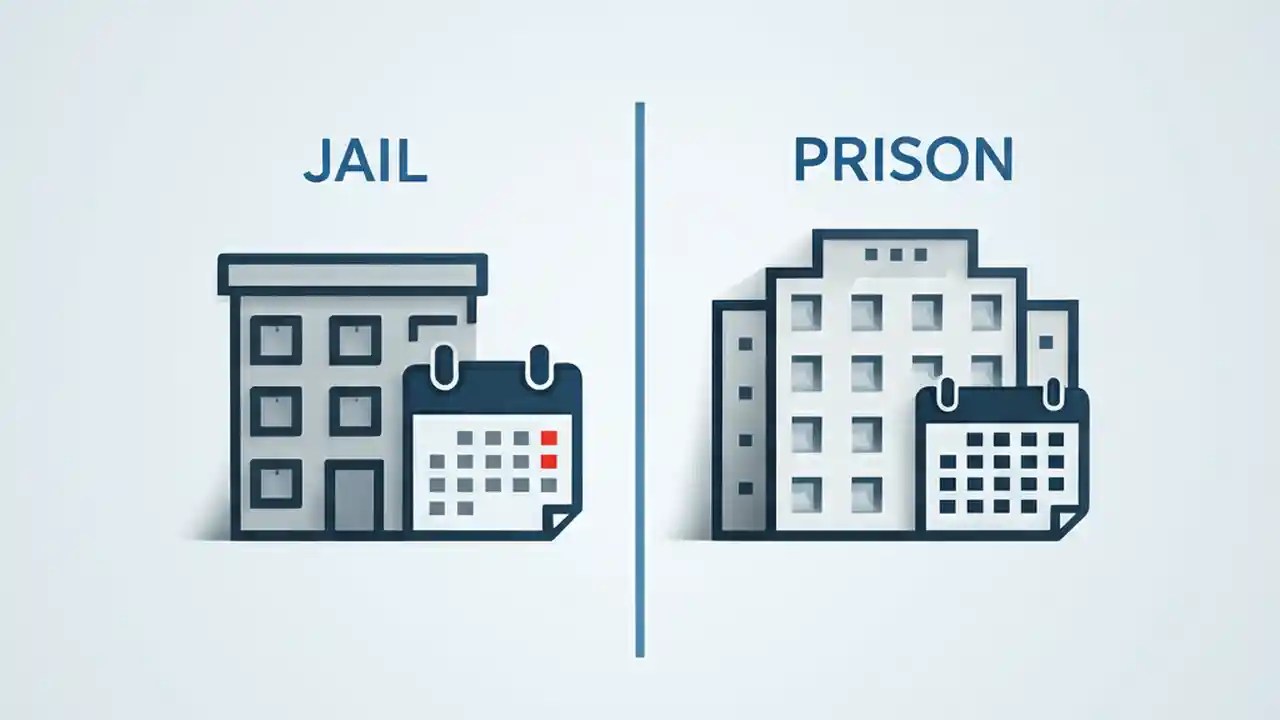 JAIL

PRISON