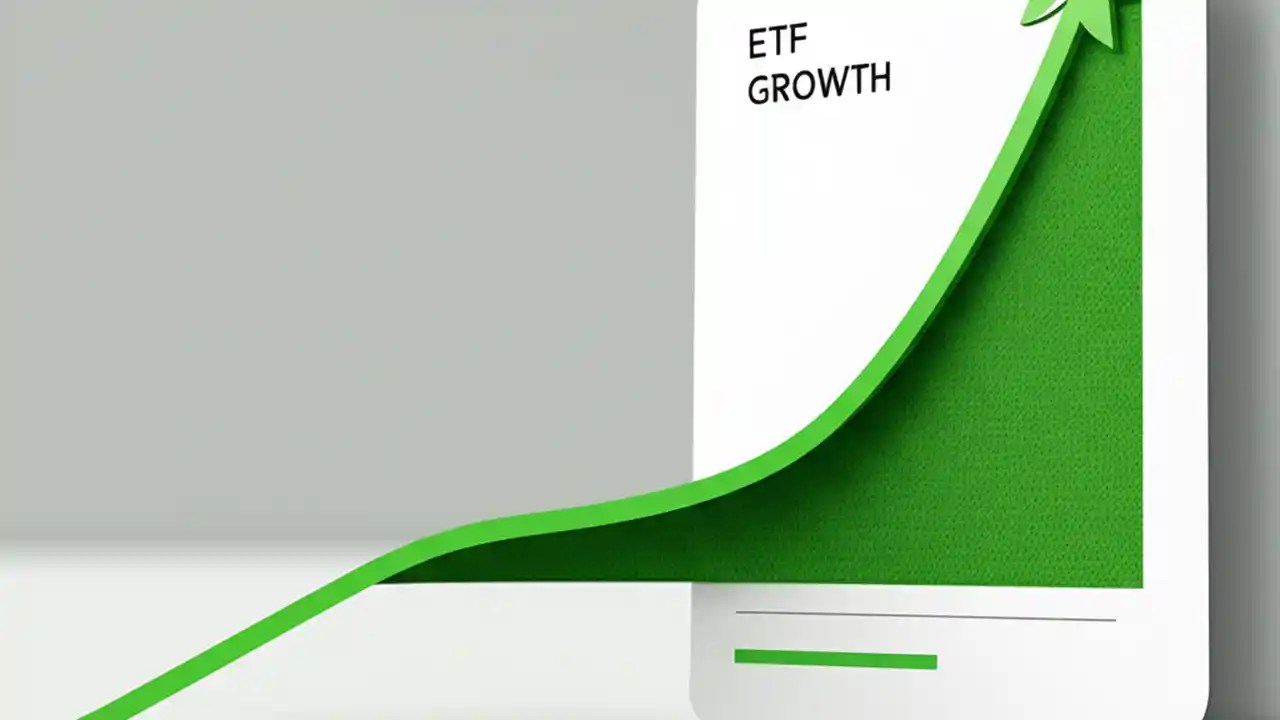 ETF
GROWTH