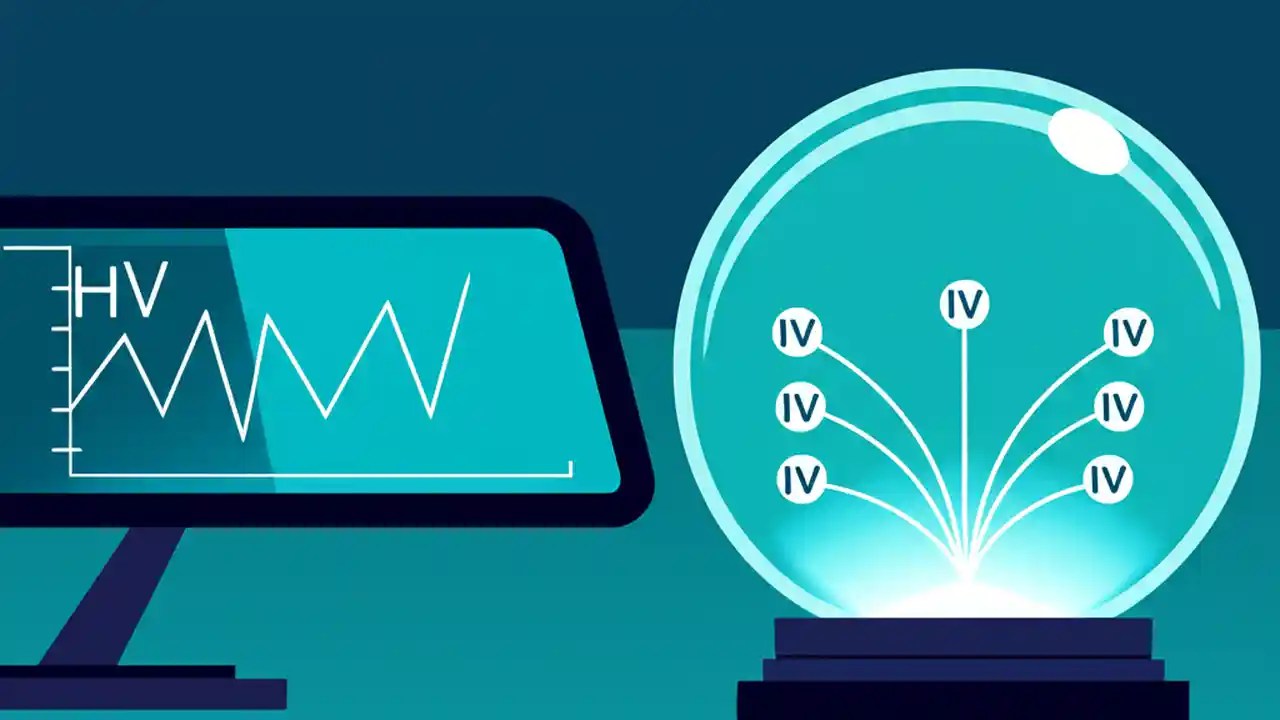 HV

IV
IV
IV
IV
IV
IV
IV