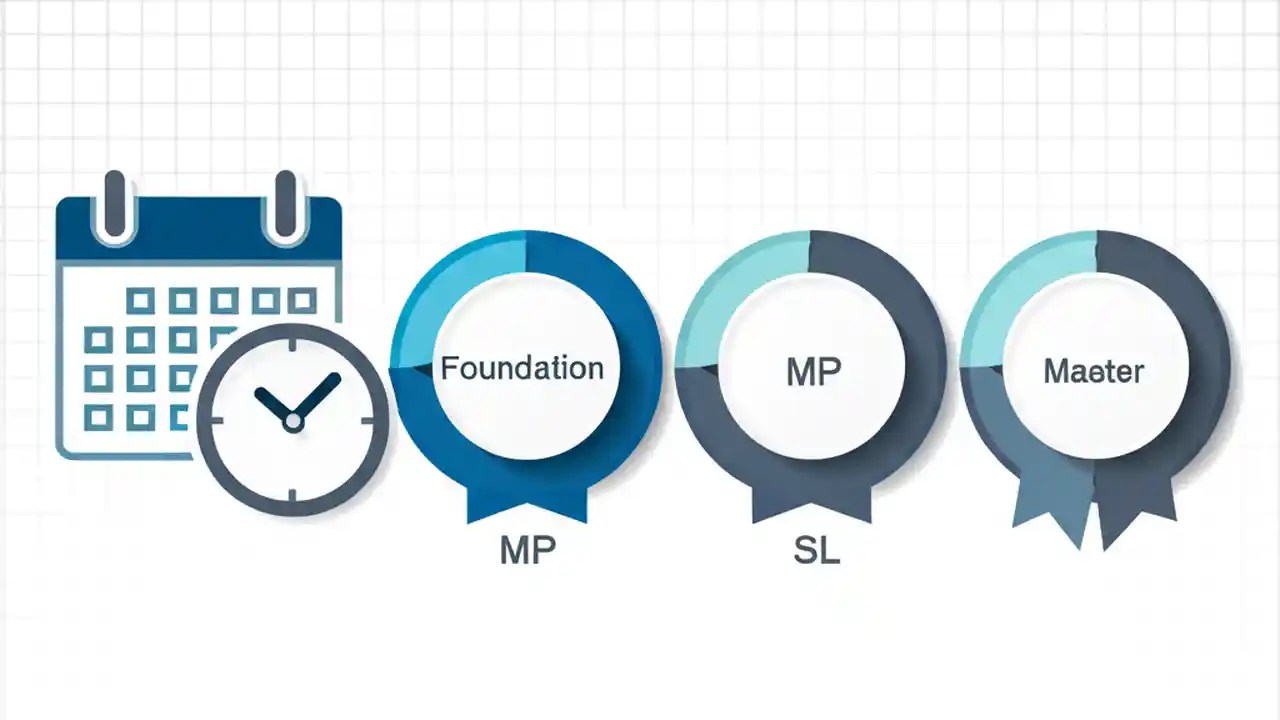 Foundation

MP

MP

SL

Maeter