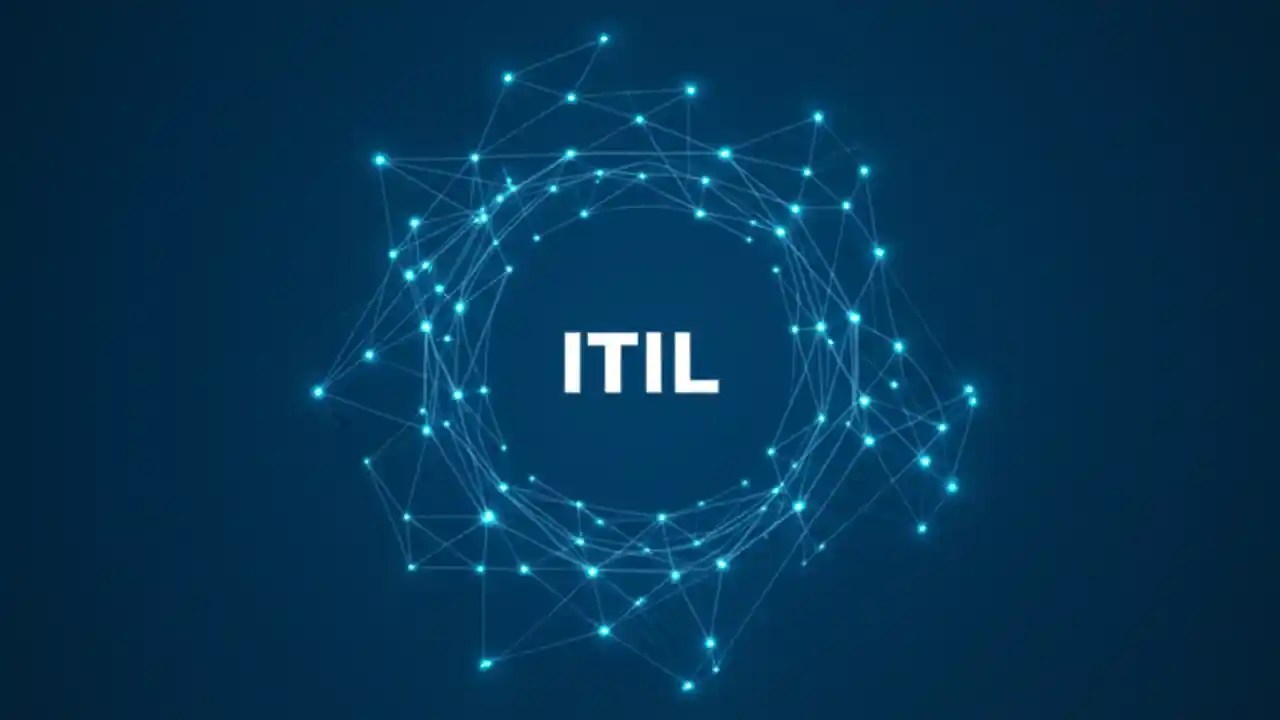 ITIL