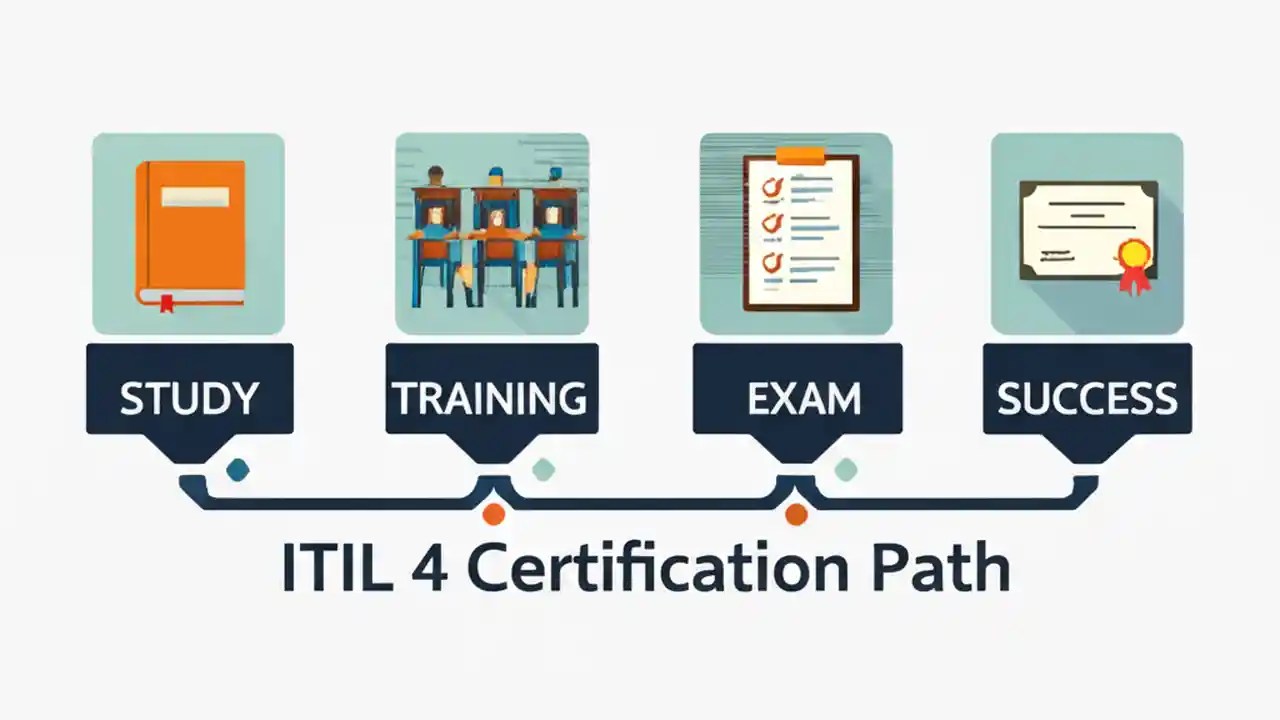 STUDY

TRAINING

EXAM

SUCCESS

ITIL 4 Certification Path