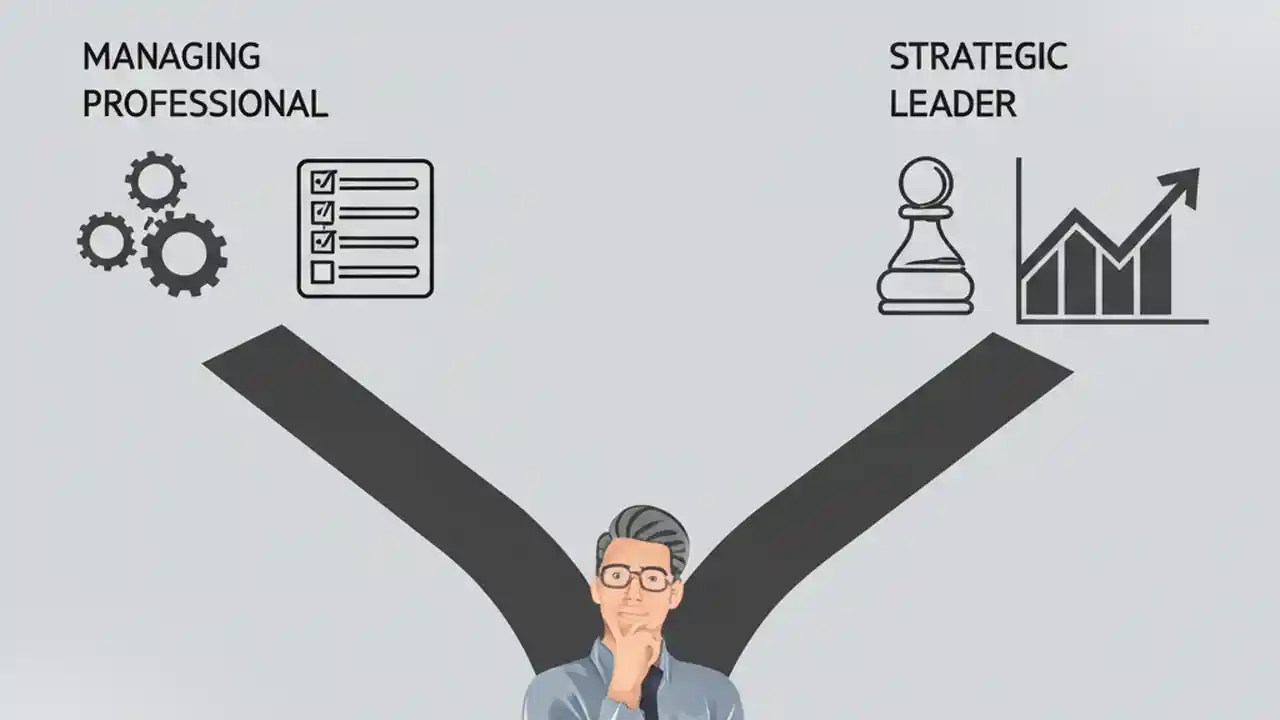 MANAGING PROFESSIONAL

STRATEGIC LEADER